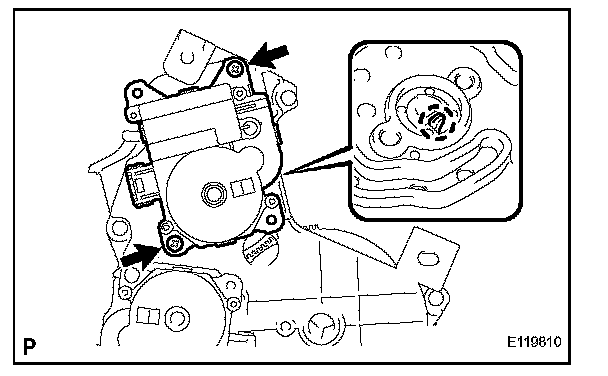 P

E119810