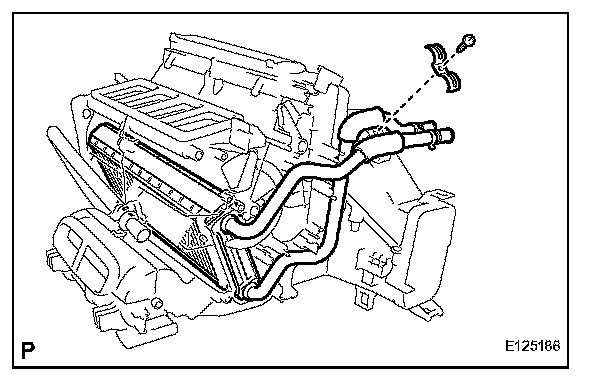 P

E125186