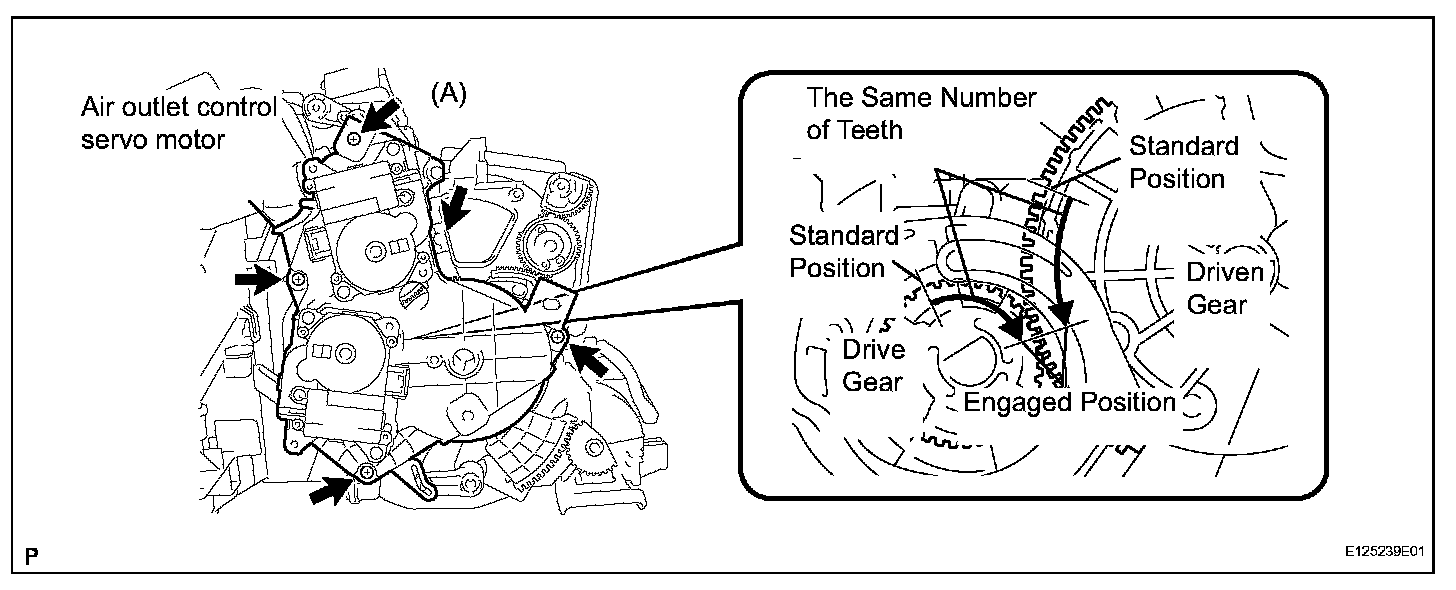 Air outlet control servo motor

(A)

The Same Number of Teeth

Standard Position

Standard Position

Driven Gear

Drive Gear

Engaged Position

P

E125239E01