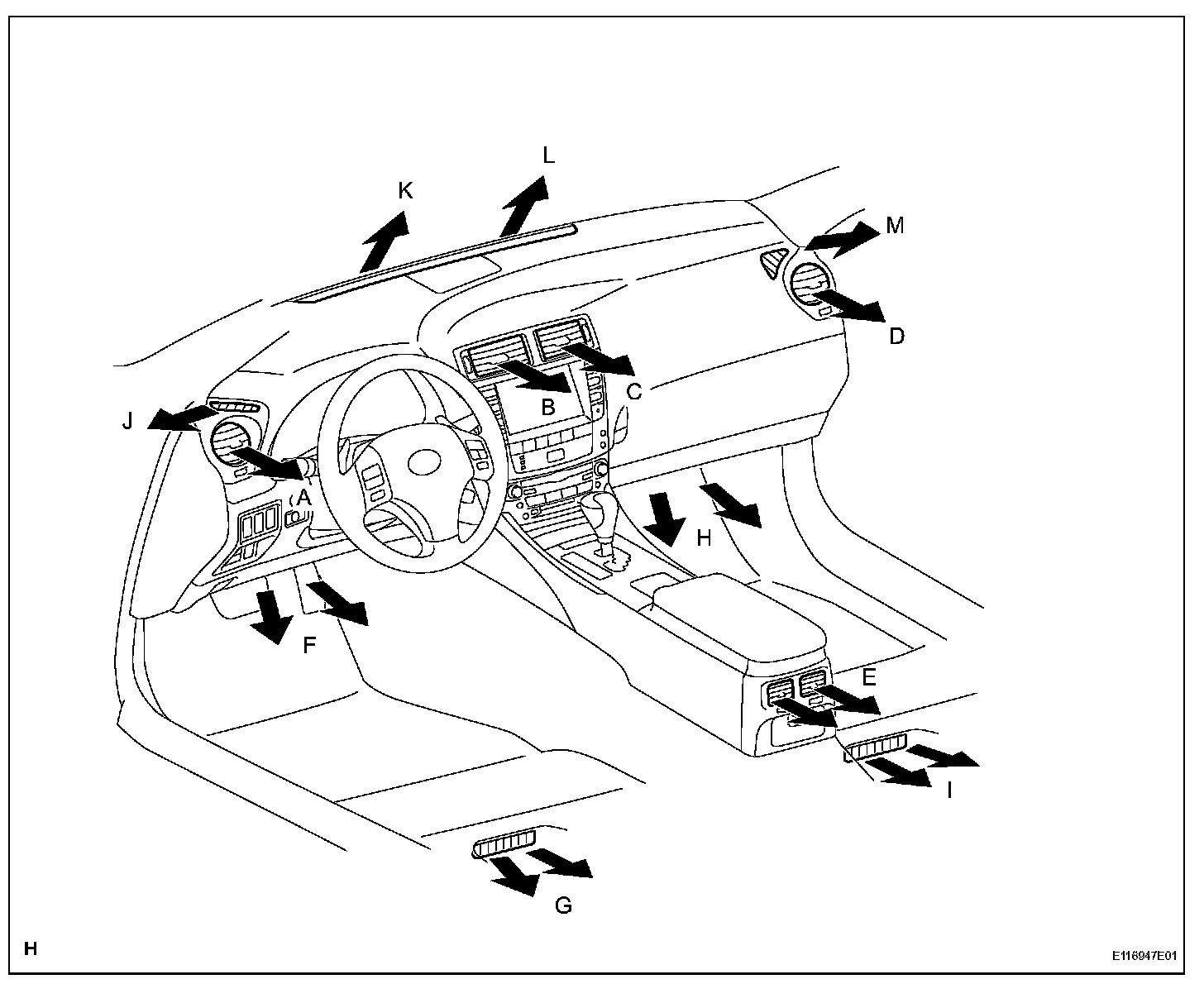 L
K
M
D
C
B
J
A
H
F
E
I
G
H
E116947E01