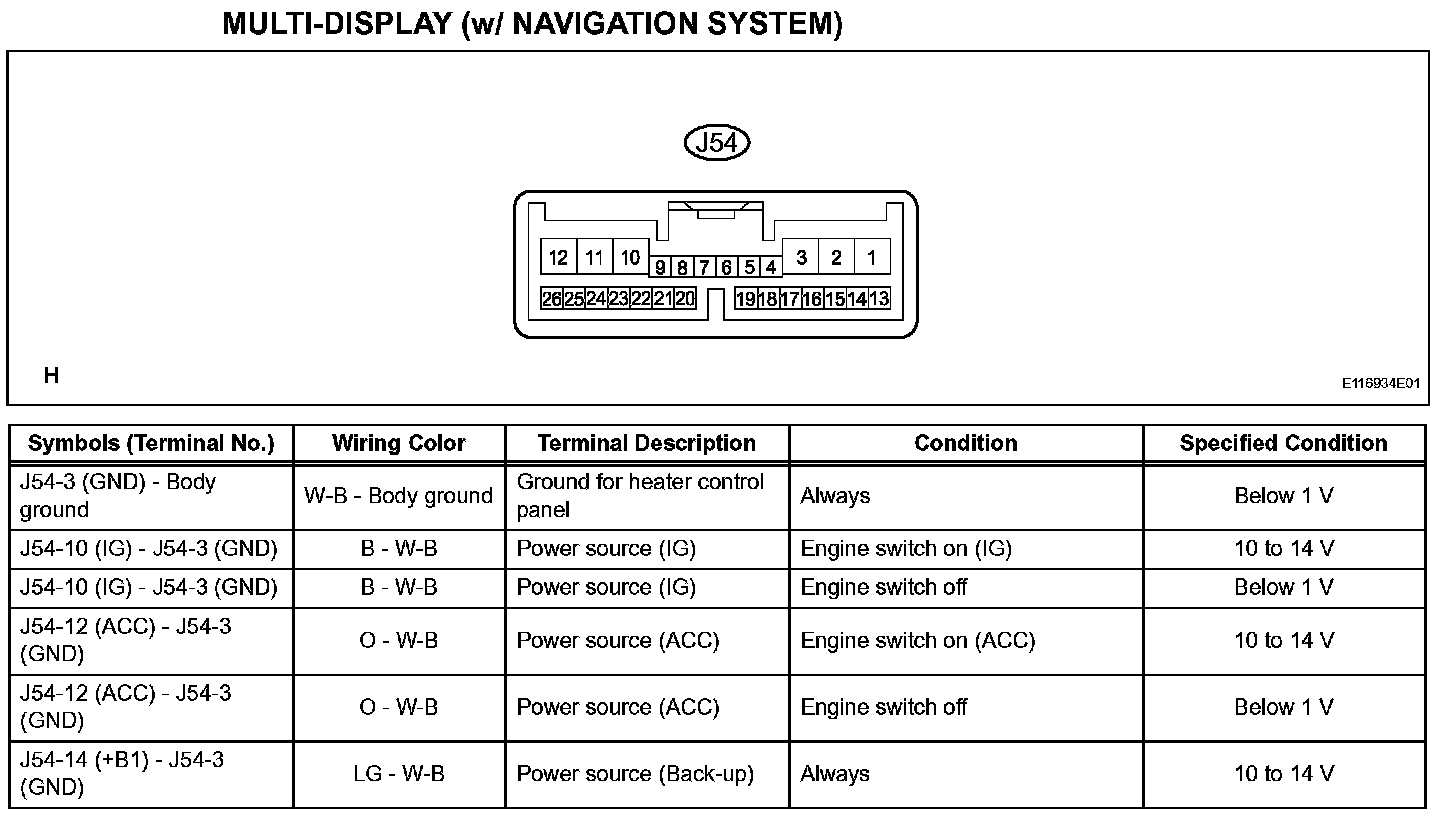 MULTI-DISPLAY (w/ NAVIGATION SYSTEM)

J54

12 11 10 9 8 7 6 5 4 3 2 1
26 25 24 23 22 21 20 19 18 17 16 15 14 13

H

E116934E01

| Symbols (Terminal No.) | Wiring Color | Terminal Description | Condition | Specified Condition |
|---|---|---|---|---|
| J54-3 (GND) - Body ground | W-B - Body ground | Ground for heater control panel | Always | Below 1 V |
| J54-10 (IG) - J54-3 (GND) | B - W-B | Power source (IG) | Engine switch on (IG) | 10 to 14 V |
| J54-10 (IG) - J54-3 (GND) | B - W-B | Power source (IG) | Engine switch off | Below 1 V |
| J54-12 (ACC) - J54-3 (GND) | O - W-B | Power source (ACC) | Engine switch on (ACC) | 10 to 14 V |
| J54-12 (ACC) - J54-3 (GND) | O - W-B | Power source (ACC) | Engine switch off | Below 1 V |
| J54-14 (+B1) - J54-3 (GND) | LG - W-B | Power source (Back-up) | Always | 10 to 14 V |