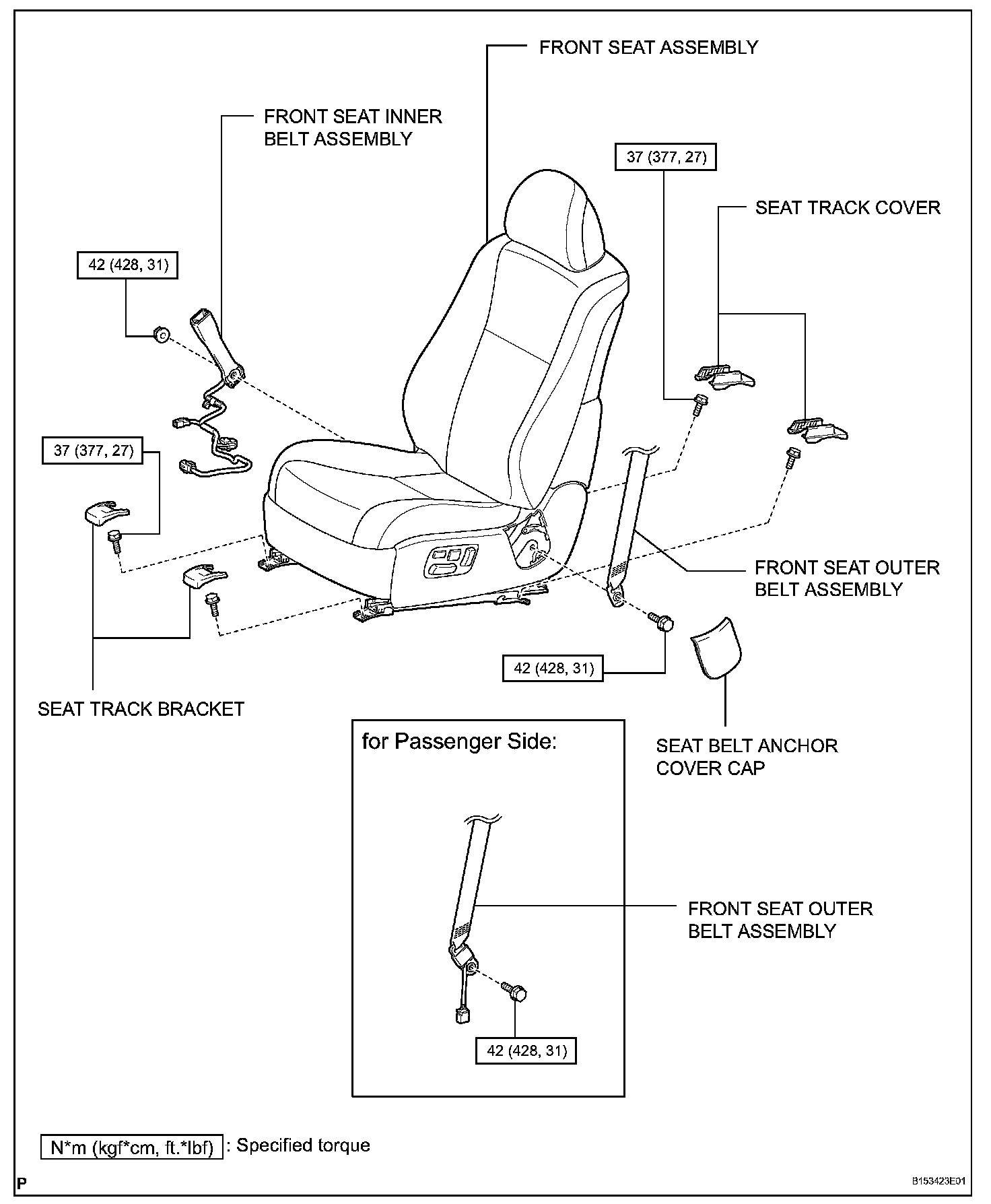 FRONT SEAT ASSEMBLY

FRONT SEAT INNER BELT ASSEMBLY

37 (377, 27)

SEAT TRACK COVER

42 (428, 31)

37 (377, 27)

FRONT SEAT OUTER BELT ASSEMBLY

42 (428, 31)

SEAT TRACK BRACKET

SEAT BELT ANCHOR COVER CAP

for Passenger Side:

FRONT SEAT OUTER BELT ASSEMBLY

42 (428, 31)

N*m (kgf*cm, ft.*lbf) : Specified torque

P

B153423E01