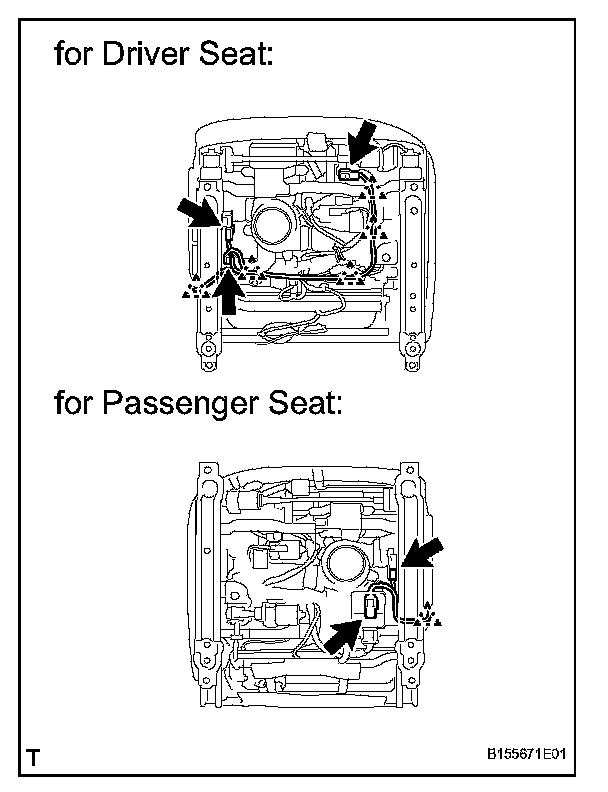 for Driver Seat:

for Passenger Seat:

T

B155671E01