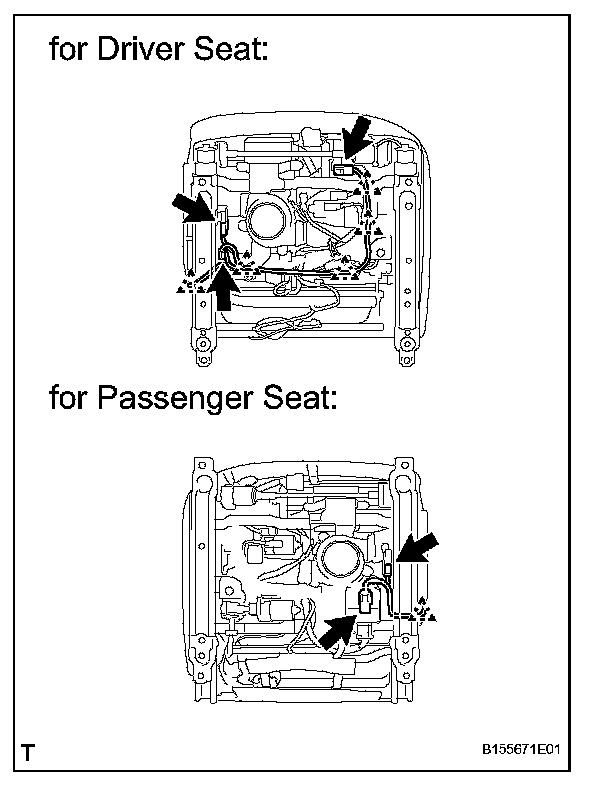 for Driver Seat:

for Passenger Seat:

T

B155671E01