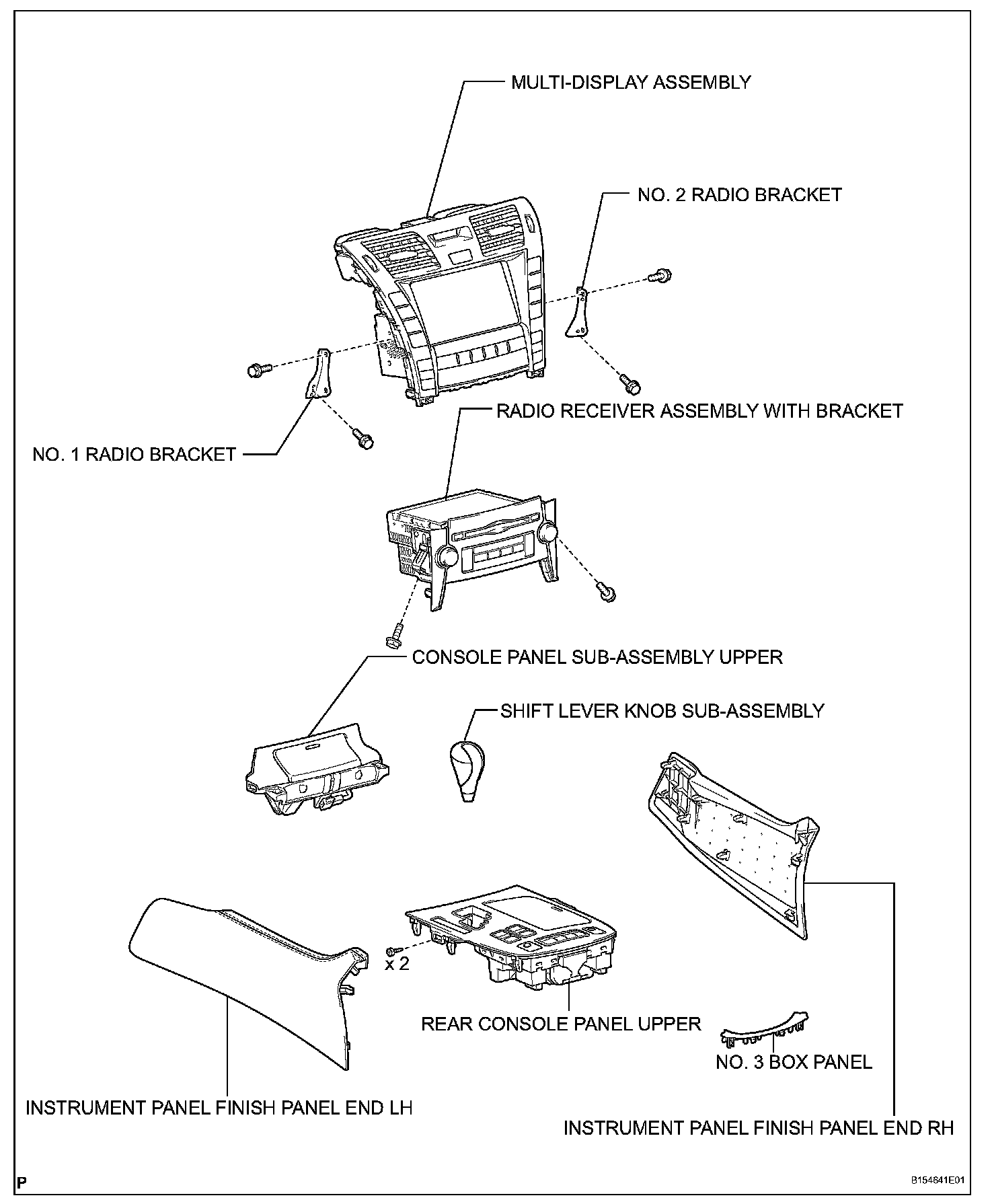 MULTI-DISPLAY ASSEMBLY

NO. 2 RADIO BRACKET

RADIO RECEIVER ASSEMBLY WITH BRACKET

NO. 1 RADIO BRACKET

CONSOLE PANEL SUB-ASSEMBLY UPPER

SHIFT LEVER KNOB SUB-ASSEMBLY

x 2

REAR CONSOLE PANEL UPPER

NO. 3 BOX PANEL

INSTRUMENT PANEL FINISH PANEL END LH

INSTRUMENT PANEL FINISH PANEL END RH

P

B154641E01