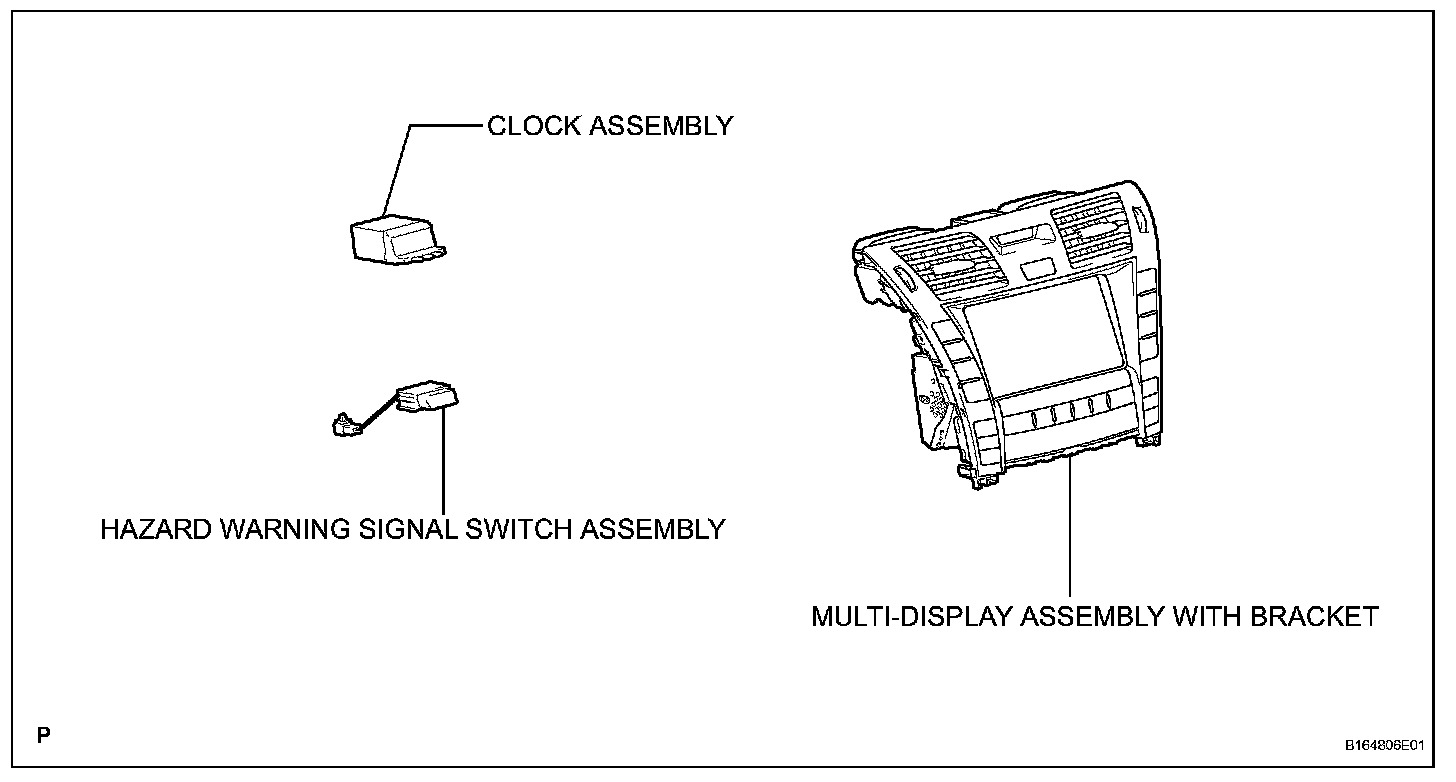 CLOCK ASSEMBLY

HAZARD WARNING SIGNAL SWITCH ASSEMBLY

MULTI-DISPLAY ASSEMBLY WITH BRACKET

P

B164806E01