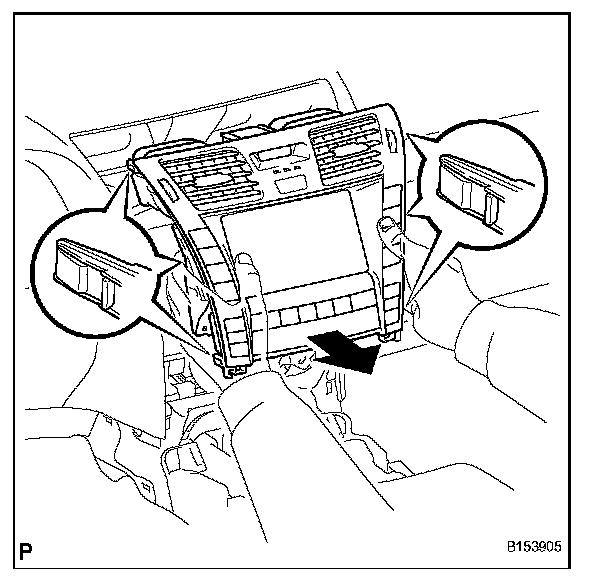 P

B153905