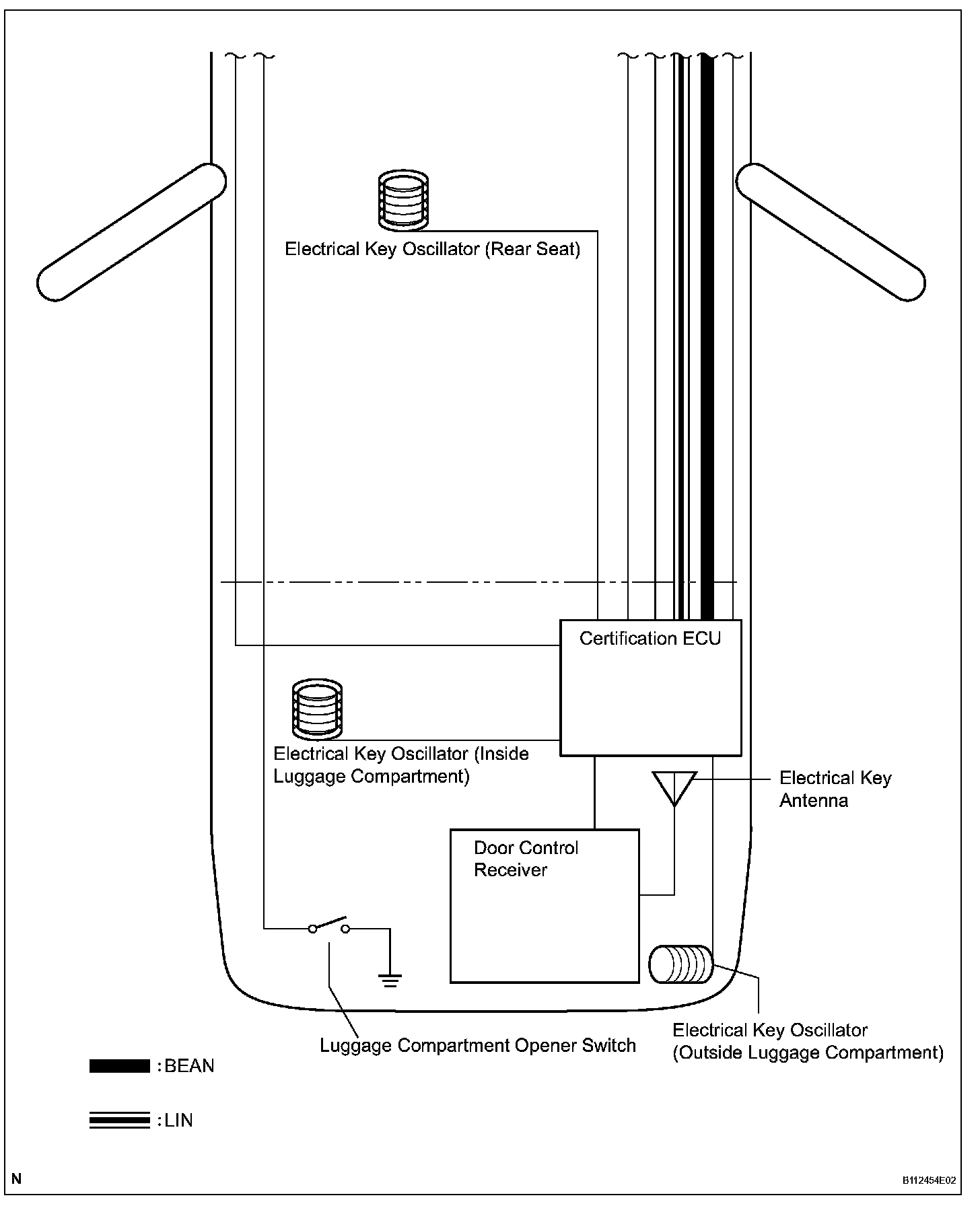 Electrical Key Oscillator (Rear Seat)

Certification ECU

Electrical Key Oscillator (Inside Luggage Compartment)

Electrical Key Antenna

Door Control Receiver

Luggage Compartment Opener Switch

Electrical Key Oscillator (Outside Luggage Compartment)

: BEAN

: LIN

N

B112454E02