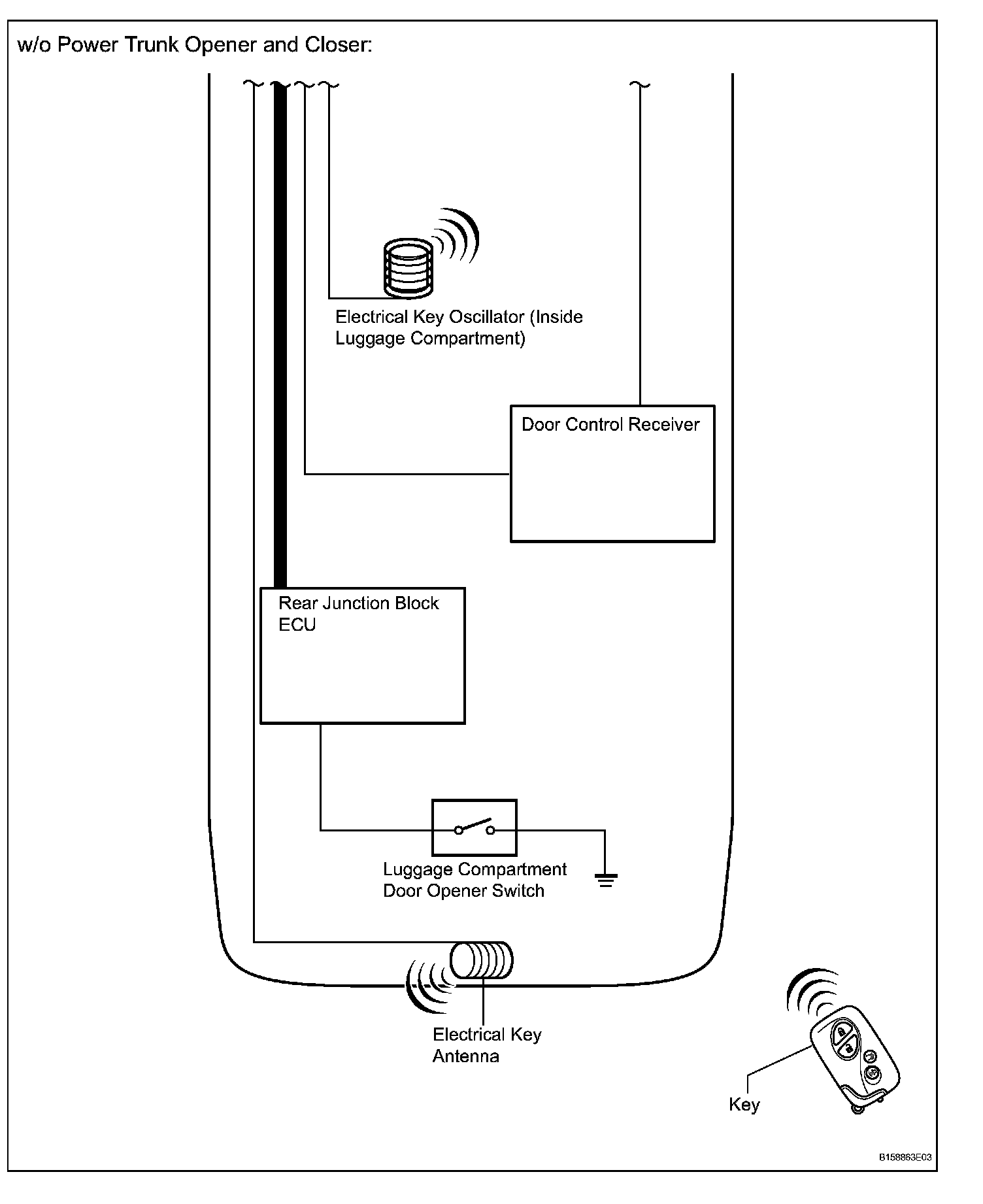 w/o Power Trunk Opener and Closer:

Electrical Key Oscillator (Inside Luggage Compartment)

Door Control Receiver

Rear Junction Block ECU

Luggage Compartment Door Opener Switch

Electrical Key Antenna

Key

B158863E03