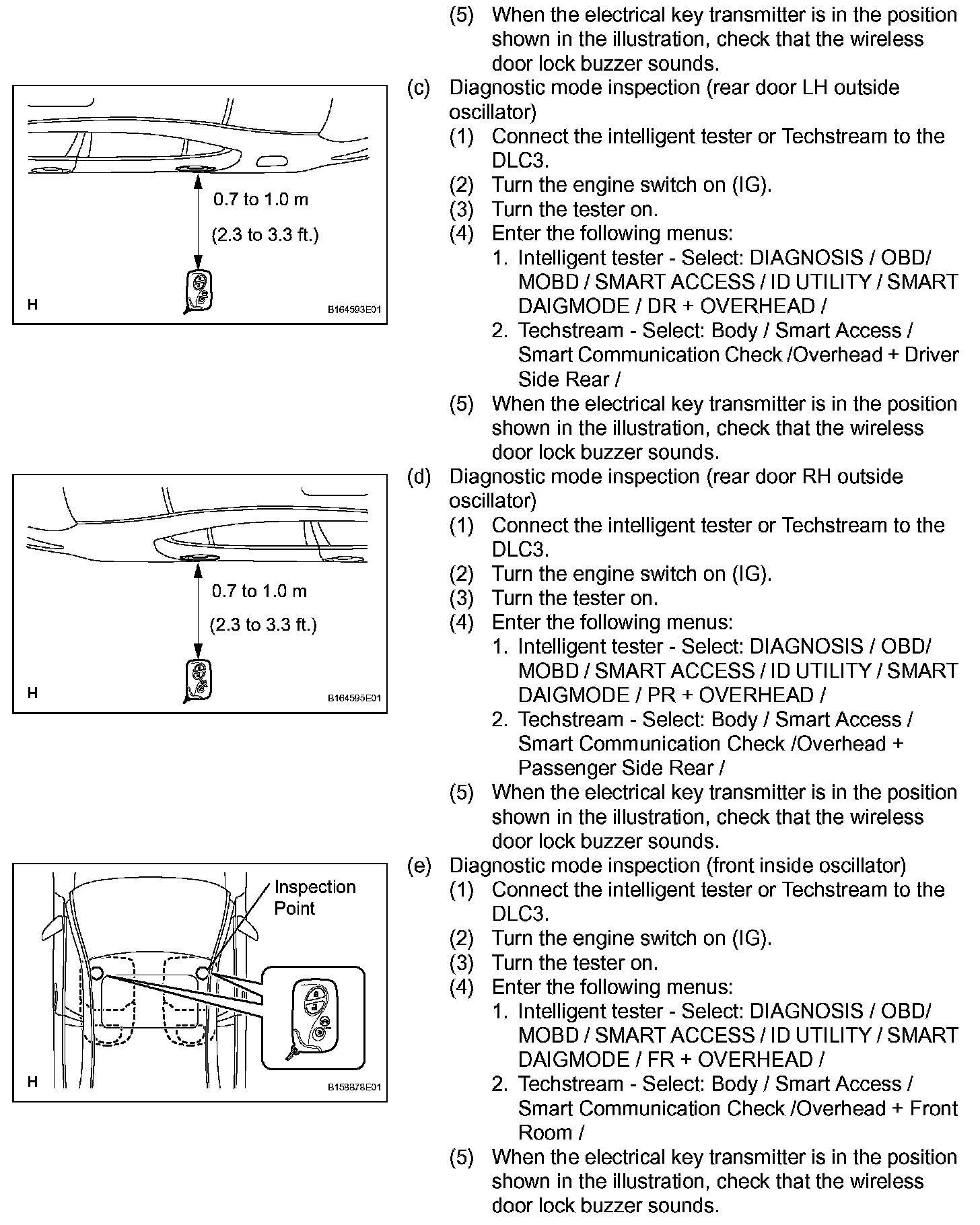 (5) When the electrical key transmitter is in the position shown in the illustration, check that the wireless door lock buzzer sounds.

0.7 to 1.0 m

(2.3 to 3.3 ft.)

H

B164593E01

(c) Diagnostic mode inspection (rear door LH outside oscillator)

(1) Connect the intelligent tester or Techstream to the DLC3.

(2) Turn the engine switch on (IG).

(3) Turn the tester on.

(4) Enter the following menus:

1. Intelligent tester - Select: DIAGNOSIS / OBD/ MOBD / SMART ACCESS / ID UTILITY / SMART DAIGMODE / DR + OVERHEAD /

2. Techstream - Select: Body / Smart Access / Smart Communication Check /Overhead + Driver Side Rear /

(5) When the electrical key transmitter is in the position shown in the illustration, check that the wireless door lock buzzer sounds.

0.7 to 1.0 m

(2.3 to 3.3 ft.)

H

B164595E01

(d) Diagnostic mode inspection (rear door RH outside oscillator)

(1) Connect the intelligent tester or Techstream to the DLC3.

(2) Turn the engine switch on (IG).

(3) Turn the tester on.

(4) Enter the following menus:

1. Intelligent tester - Select: DIAGNOSIS / OBD/ MOBD / SMART ACCESS / ID UTILITY / SMART DAIGMODE / PR + OVERHEAD /

2. Techstream - Select: Body / Smart Access / Smart Communication Check /Overhead + Passenger Side Rear /

(5) When the electrical key transmitter is in the position shown in the illustration, check that the wireless door lock buzzer sounds.

Inspection Point

H

B158878E01

(e) Diagnostic mode inspection (front inside oscillator)

(1) Connect the intelligent tester or Techstream to the DLC3.

(2) Turn the engine switch on (IG).

(3) Turn the tester on.

(4) Enter the following menus:

1. Intelligent tester - Select: DIAGNOSIS / OBD/ MOBD / SMART ACCESS / ID UTILITY / SMART DAIGMODE / FR + OVERHEAD /

2. Techstream - Select: Body / Smart Access / Smart Communication Check /Overhead + Front Room /

(5) When the electrical key transmitter is in the position shown in the illustration, check that the wireless door lock buzzer sounds.