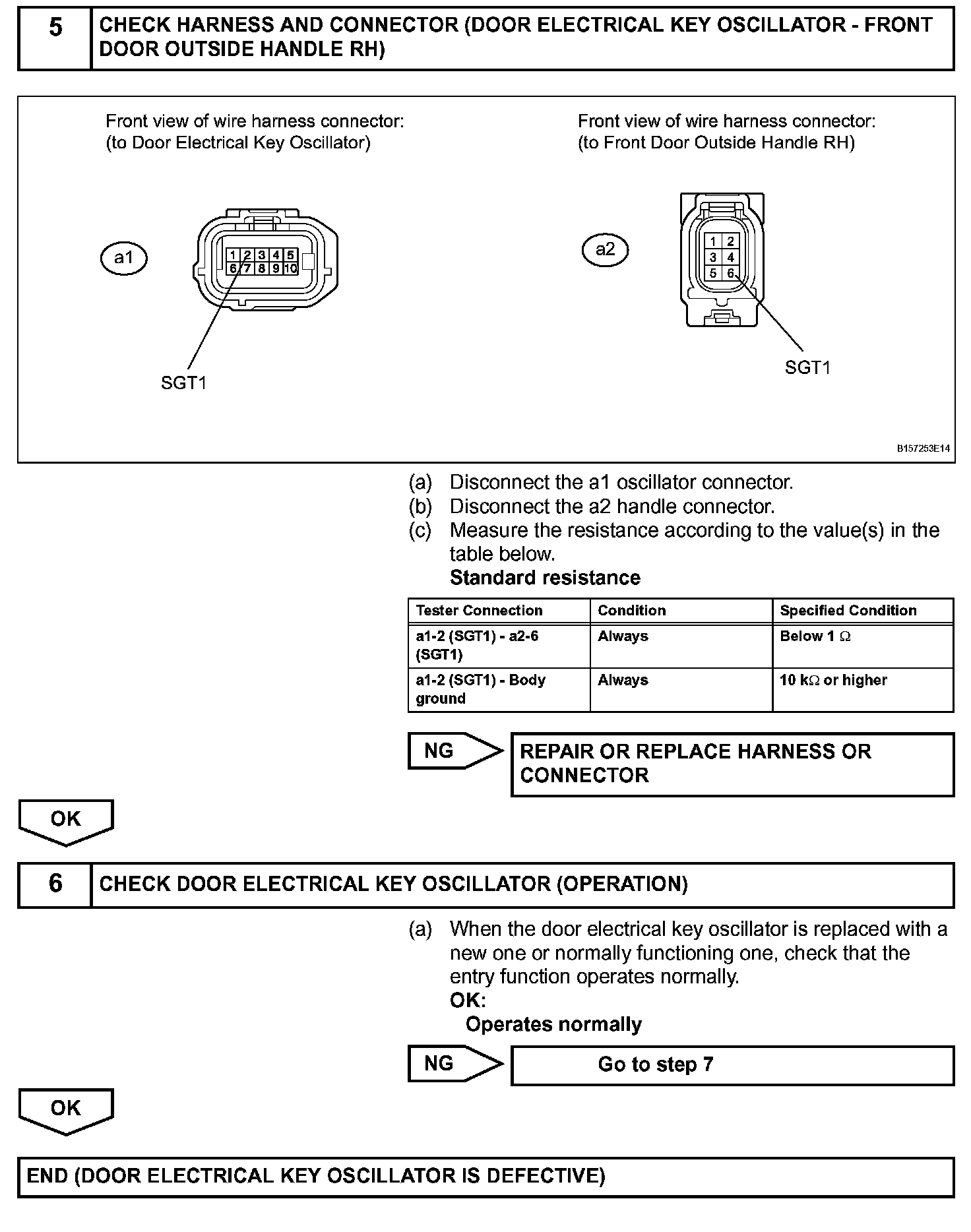 5

CHECK HARNESS AND CONNECTOR (DOOR ELECTRICAL KEY OSCILLATOR - FRONT DOOR OUTSIDE HANDLE RH)

Front view of wire harness connector:
(to Door Electrical Key Oscillator)

a1

1 2 3 4 5
6 7 8 9 10

SGT1

Front view of wire harness connector:
(to Front Door Outside Handle RH)

a2

1 2
3 4
5 6

SGT1

B157253E14

(a) Disconnect the a1 oscillator connector.
(b) Disconnect the a2 handle connector.
(c) Measure the resistance according to the value(s) in the table below.
Standard resistance

| Tester Connection | Condition | Specified Condition |
|---|---|---|
| a1-2 (SGT1) - a2-6 (SGT1) | Always | Below 1 $\Omega$ |
| a1-2 (SGT1) - Body ground | Always | 10 k$\Omega$ or higher |

NG

REPAIR OR REPLACE HARNESS OR CONNECTOR

OK

6

CHECK DOOR ELECTRICAL KEY OSCILLATOR (OPERATION)

(a) When the door electrical key oscillator is replaced with a new one or normally functioning one, check that the entry function operates normally.
OK:
Operates normally

NG

Go to step 7

OK

END (DOOR ELECTRICAL KEY OSCILLATOR IS DEFECTIVE)