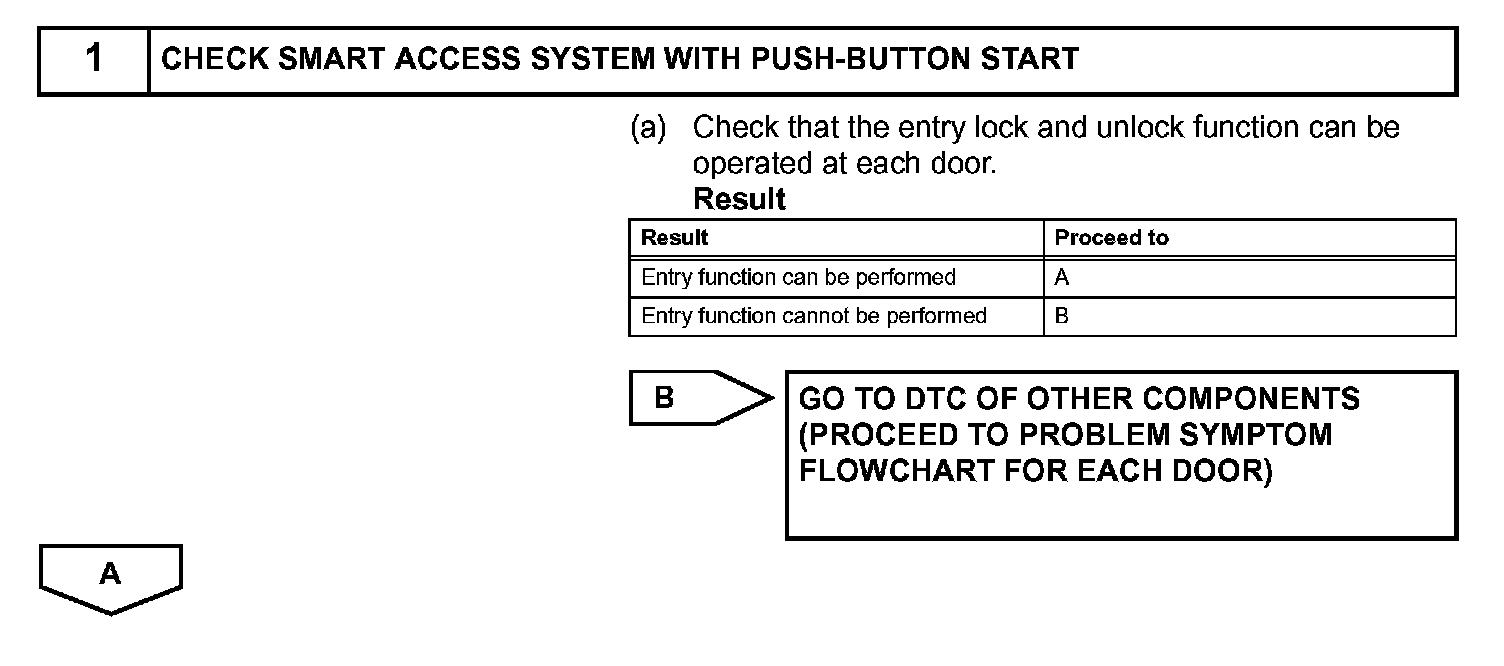 1 CHECK SMART ACCESS SYSTEM WITH PUSH-BUTTON START

(a) Check that the entry lock and unlock function can be operated at each door.

Result

| Result | Proceed to |
|---|---|
| Entry function can be performed | A |
| Entry function cannot be performed | B |

B

GO TO DTC OF OTHER COMPONENTS (PROCEED TO PROBLEM SYMPTOM FLOWCHART FOR EACH DOOR)

A