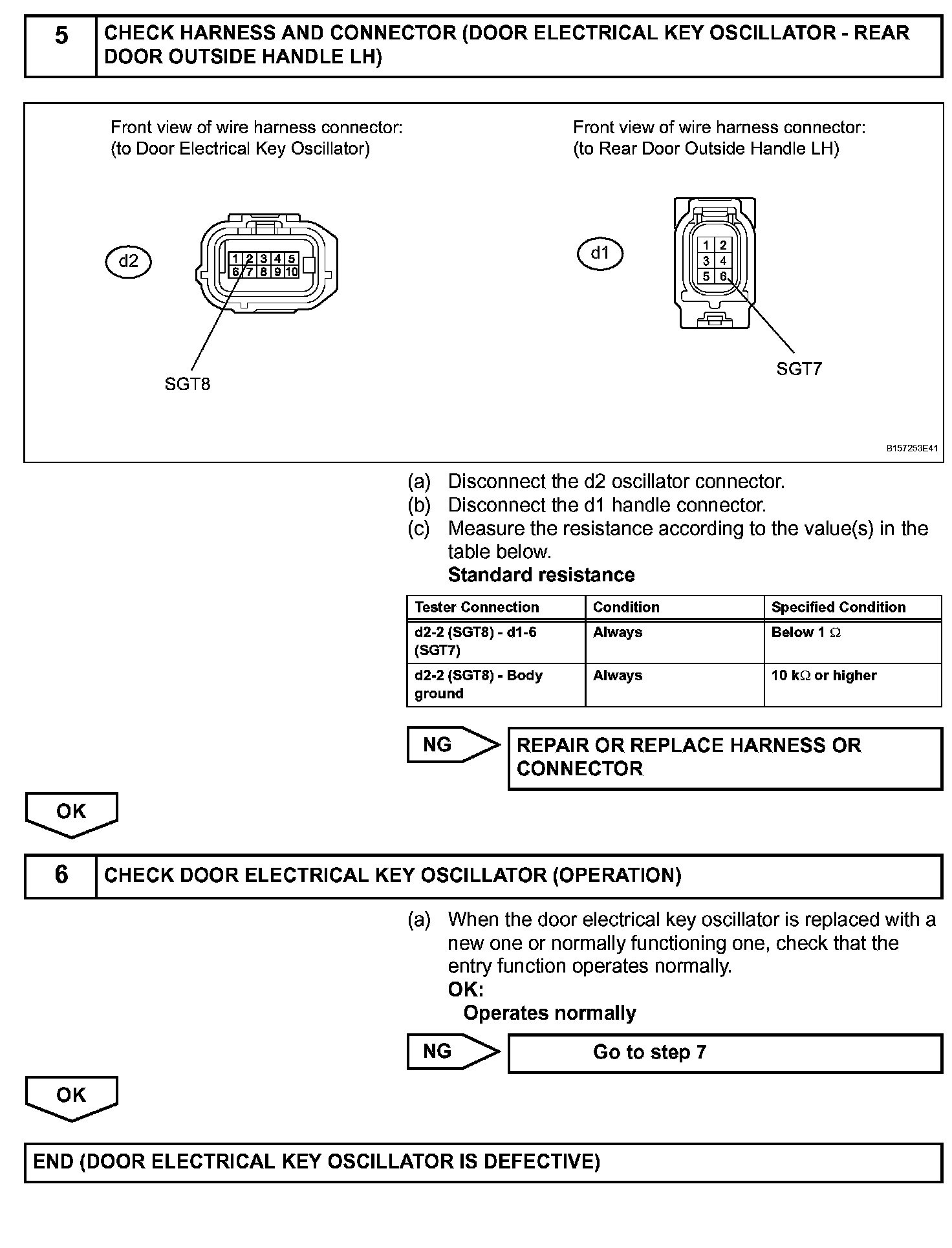 5 CHECK HARNESS AND CONNECTOR (DOOR ELECTRICAL KEY OSCILLATOR - REAR DOOR OUTSIDE HANDLE LH)

Front view of wire harness connector:
(to Door Electrical Key Oscillator)

d2

1 2 3 4 5
6 7 8 9 10

SGT8

Front view of wire harness connector:
(to Rear Door Outside Handle LH)

d1

1 2
3 4
5 6

SGT7

B157253E41

(a) Disconnect the d2 oscillator connector.
(b) Disconnect the d1 handle connector.
(c) Measure the resistance according to the value(s) in the table below.
Standard resistance

| Tester Connection | Condition | Specified Condition |
|---|---|---|
| d2-2 (SGT8) - d1-6 (SGT7) | Always | Below 1 $\Omega$ |
| d2-2 (SGT8) - Body ground | Always | 10 k$\Omega$ or higher |

NG REPAIR OR REPLACE HARNESS OR CONNECTOR

OK

6 CHECK DOOR ELECTRICAL KEY OSCILLATOR (OPERATION)

(a) When the door electrical key oscillator is replaced with a new one or normally functioning one, check that the entry function operates normally.
OK:
Operates normally

NG Go to step 7

OK

END (DOOR ELECTRICAL KEY OSCILLATOR IS DEFECTIVE)