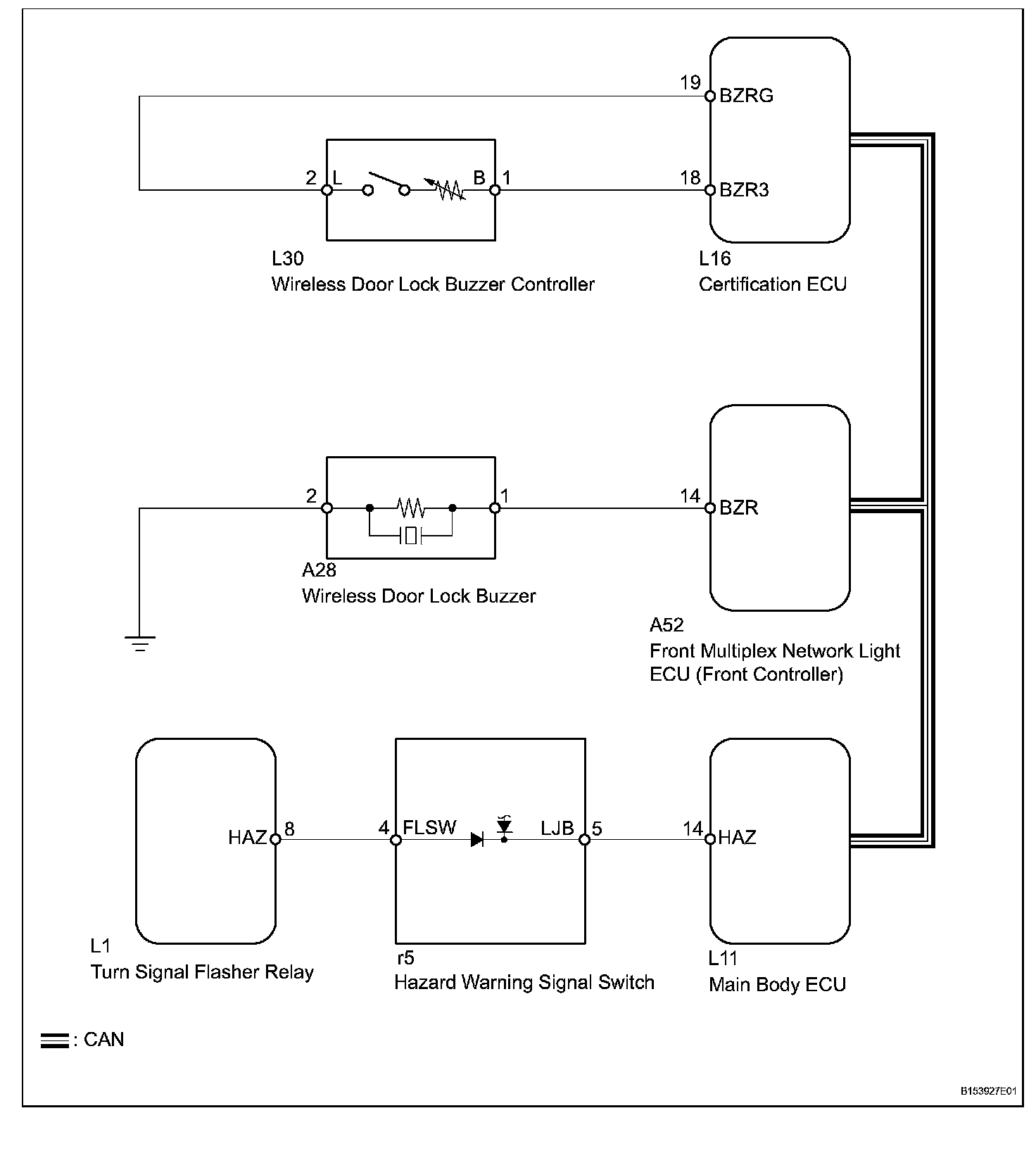 19 BZRG

2 L B 1

18 BZR3

L30
Wireless Door Lock Buzzer Controller

L16
Certification ECU

2 1

14 BZR

A28
Wireless Door Lock Buzzer

A52
Front Multiplex Network Light ECU (Front Controller)

HAZ 8

4 FLSW LJB 5

14 HAZ

L1
Turn Signal Flasher Relay

r5
Hazard Warning Signal Switch

L11
Main Body ECU

: CAN

B153927E01