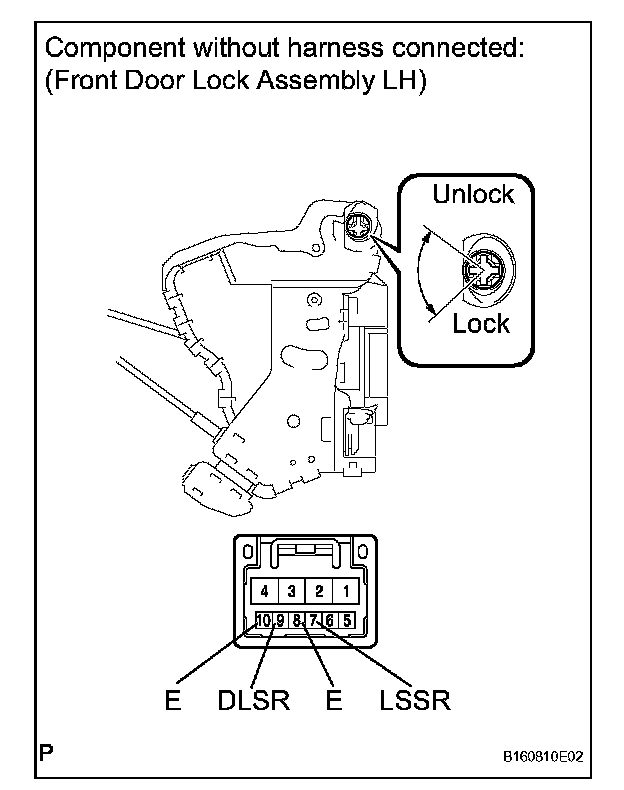 Component without harness connected:
(Front Door Lock Assembly LH)

Unlock

Lock

4 3 2 1
10 9 8 7 6 5

E DLSR E LSSR

P

B160810E02