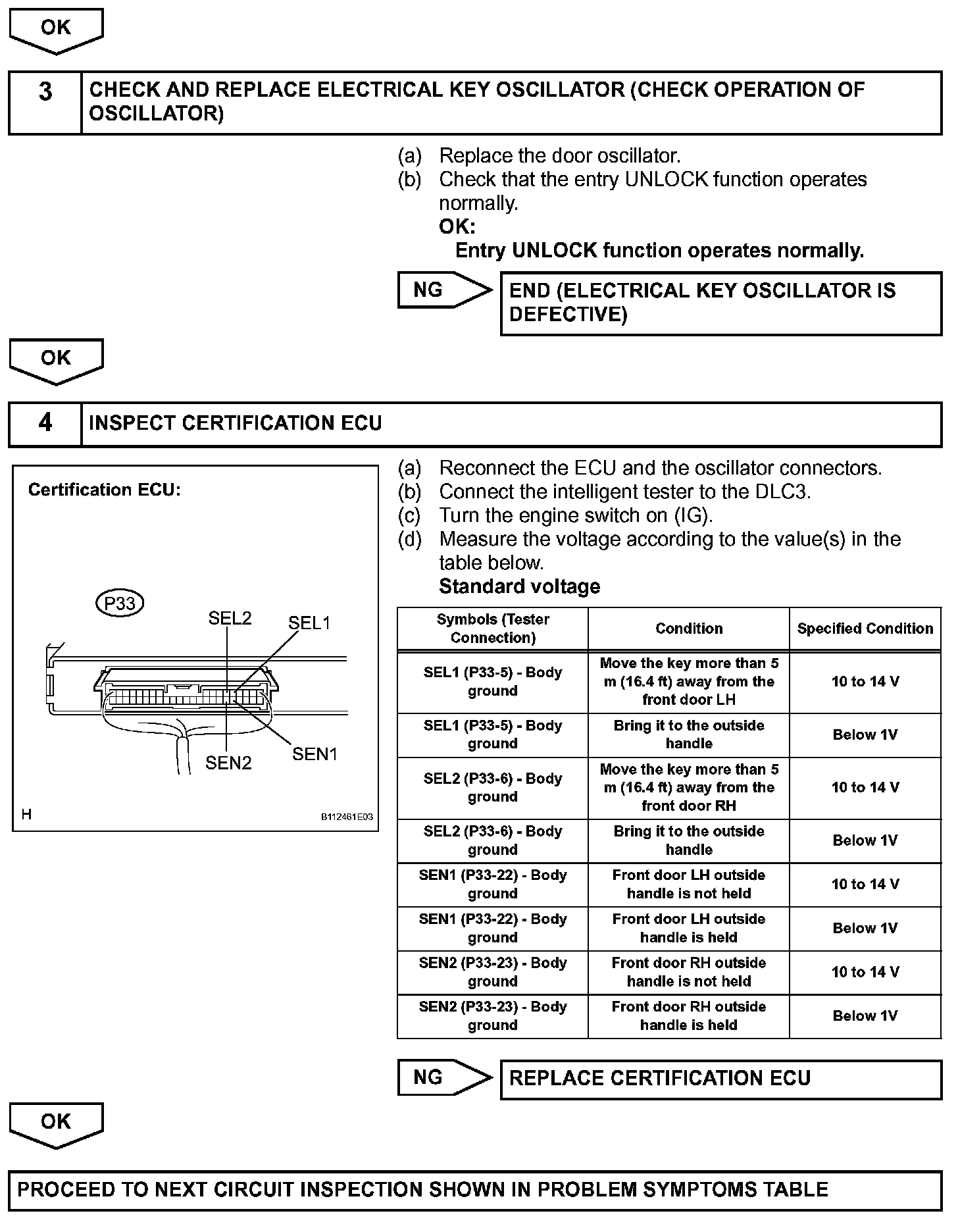 OK

3 CHECK AND REPLACE ELECTRICAL KEY OSCILLATOR (CHECK OPERATION OF OSCILLATOR)

(a) Replace the door oscillator.
(b) Check that the entry UNLOCK function operates normally.
OK:
Entry UNLOCK function operates normally.

NG END (ELECTRICAL KEY OSCILLATOR IS DEFECTIVE)

OK

4 INSPECT CERTIFICATION ECU

Certification ECU:

P33

SEL2

SEL1

SEN2

SEN1

H

B112461E03

(a) Reconnect the ECU and the oscillator connectors.
(b) Connect the intelligent tester to the DLC3.
(c) Turn the engine switch on (IG).
(d) Measure the voltage according to the value(s) in the table below.
Standard voltage

| Symbols (Tester Connection) | Condition | Specified Condition |
|---|---|---|
| SEL1 (P33-5) - Body ground | Move the key more than 5 m (16.4 ft) away from the front door LH | 10 to 14 V |
| SEL1 (P33-5) - Body ground | Bring it to the outside handle | Below 1V |
| SEL2 (P33-6) - Body ground | Move the key more than 5 m (16.4 ft) away from the front door RH | 10 to 14 V |
| SEL2 (P33-6) - Body ground | Bring it to the outside handle | Below 1V |
| SEN1 (P33-22) - Body ground | Front door LH outside handle is not held | 10 to 14 V |
| SEN1 (P33-22) - Body ground | Front door LH outside handle is held | Below 1V |
| SEN2 (P33-23) - Body ground | Front door RH outside handle is not held | 10 to 14 V |
| SEN2 (P33-23) - Body ground | Front door RH outside handle is held | Below 1V |

NG REPLACE CERTIFICATION ECU

OK

PROCEED TO NEXT CIRCUIT INSPECTION SHOWN IN PROBLEM SYMPTOMS TABLE