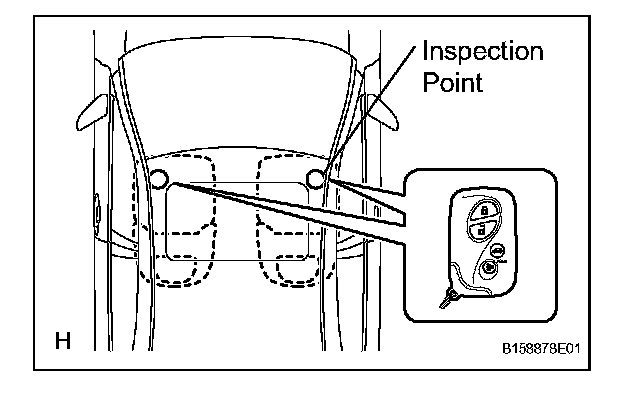 Inspection Point

H

B158878E01