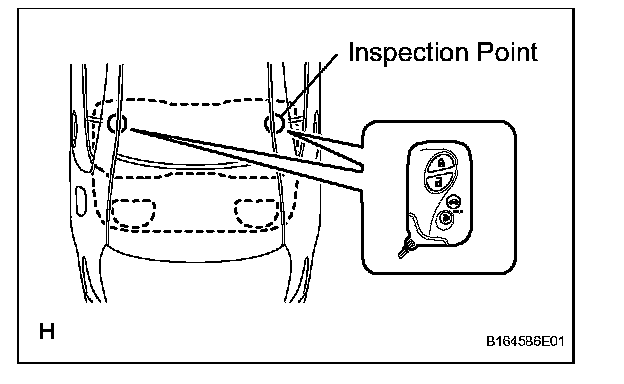 Inspection Point

H

B164586E01