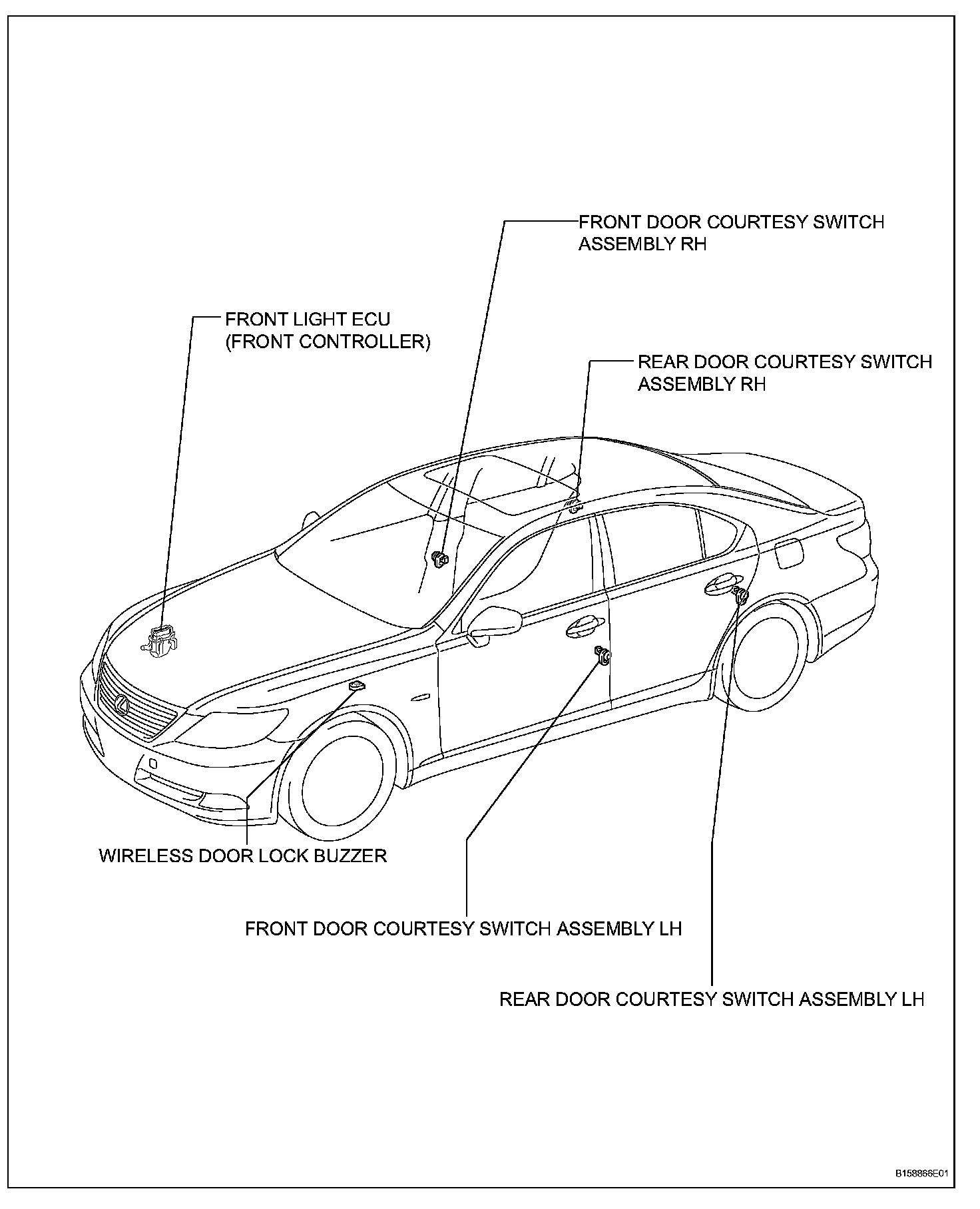 FRONT DOOR COURTESY SWITCH ASSEMBLY RH

FRONT LIGHT ECU (FRONT CONTROLLER)

REAR DOOR COURTESY SWITCH ASSEMBLY RH

WIRELESS DOOR LOCK BUZZER

FRONT DOOR COURTESY SWITCH ASSEMBLY LH

REAR DOOR COURTESY SWITCH ASSEMBLY LH

B158866E01