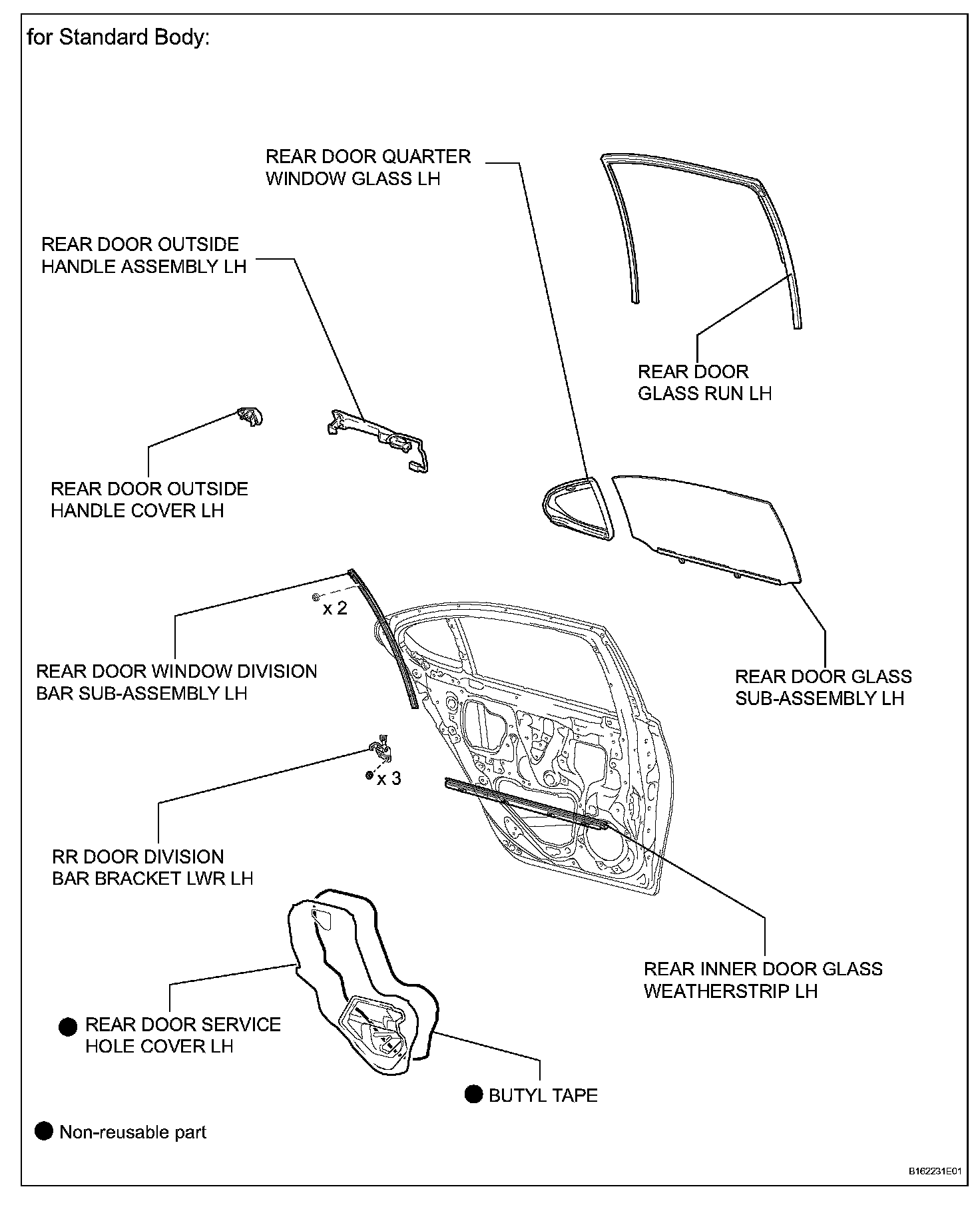 for Standard Body:

REAR DOOR QUARTER WINDOW GLASS LH

REAR DOOR OUTSIDE HANDLE ASSEMBLY LH

REAR DOOR GLASS RUN LH

REAR DOOR OUTSIDE HANDLE COVER LH

x 2

REAR DOOR WINDOW DIVISION BAR SUB-ASSEMBLY LH

REAR DOOR GLASS SUB-ASSEMBLY LH

x 3

RR DOOR DIVISION BAR BRACKET LWR LH

REAR INNER DOOR GLASS WEATHERSTRIP LH

● REAR DOOR SERVICE HOLE COVER LH

● BUTYL TAPE

● Non-reusable part

B162231E01