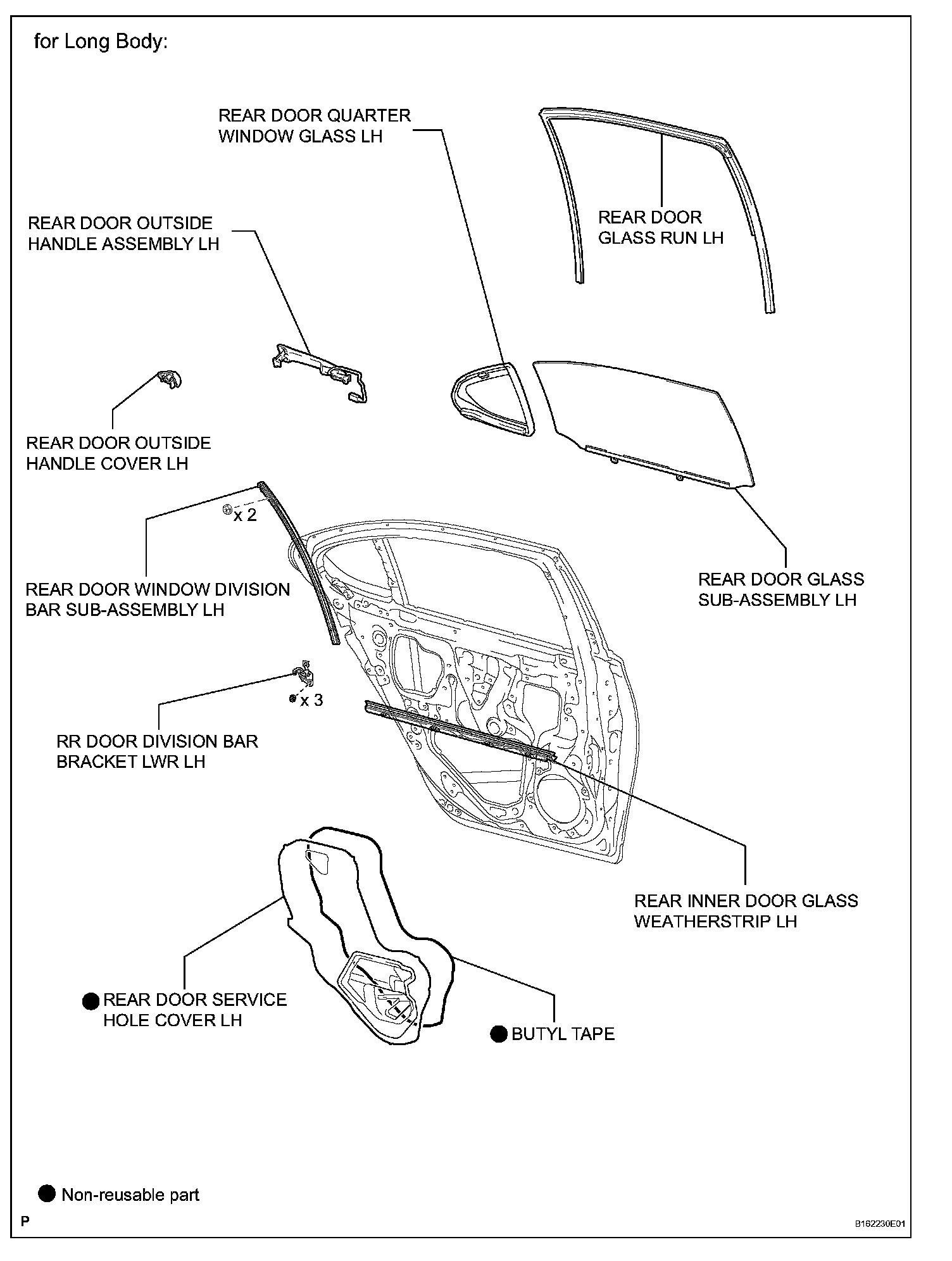 for Long Body:

REAR DOOR QUARTER WINDOW GLASS LH

REAR DOOR GLASS RUN LH

REAR DOOR OUTSIDE HANDLE ASSEMBLY LH

REAR DOOR OUTSIDE HANDLE COVER LH

x 2

REAR DOOR WINDOW DIVISION BAR SUB-ASSEMBLY LH

REAR DOOR GLASS SUB-ASSEMBLY LH

x 3

RR DOOR DIVISION BAR BRACKET LWR LH

REAR INNER DOOR GLASS WEATHERSTRIP LH

● REAR DOOR SERVICE HOLE COVER LH

● BUTYL TAPE

● Non-reusable part

P

B162230E01