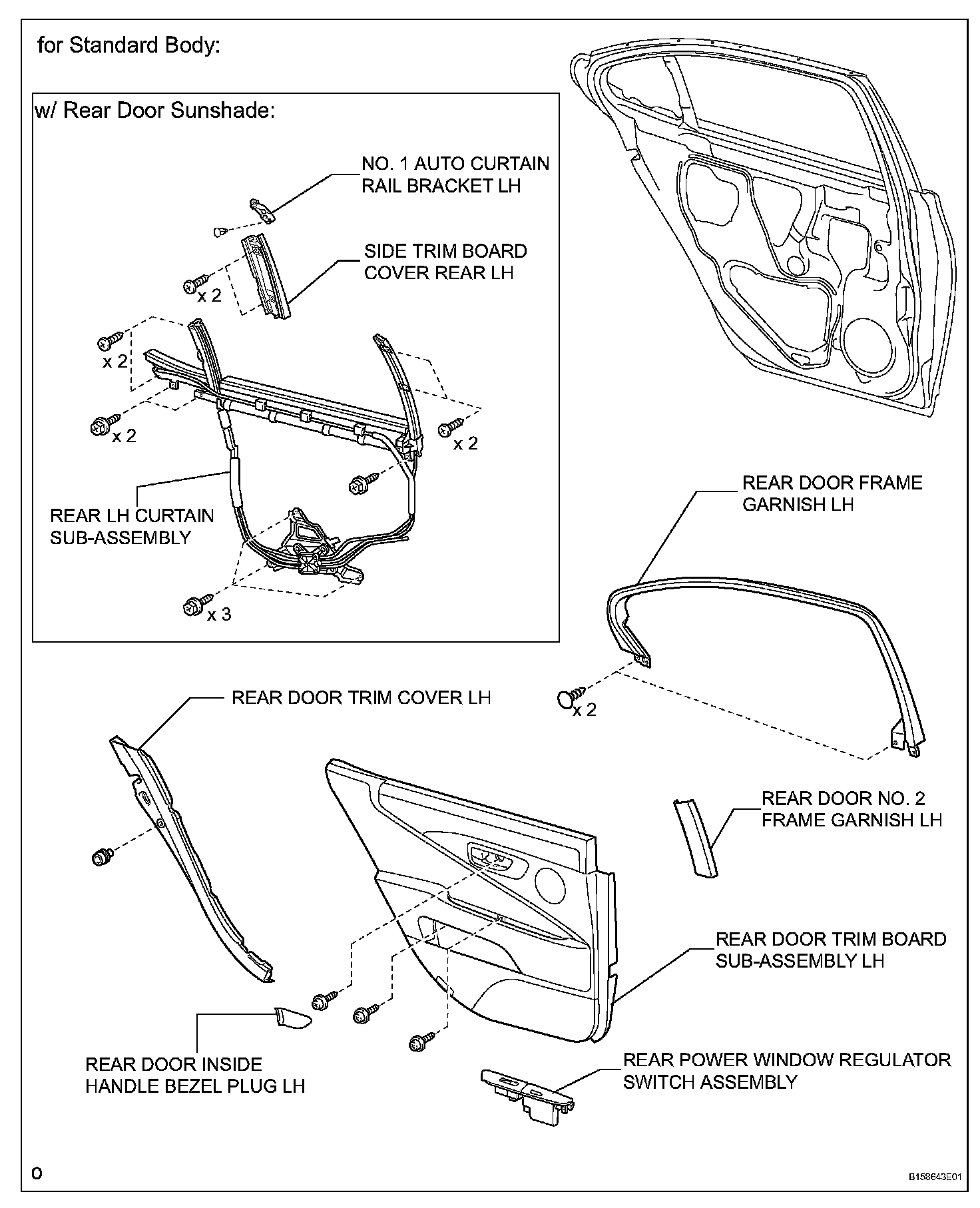 for Standard Body:

w/ Rear Door Sunshade:

NO. 1 AUTO CURTAIN RAIL BRACKET LH

SIDE TRIM BOARD COVER REAR LH

x 2

x 2

x 2

x 2

REAR LH CURTAIN SUB-ASSEMBLY

x 3

REAR DOOR FRAME GARNISH LH

x 2

REAR DOOR TRIM COVER LH

REAR DOOR NO. 2 FRAME GARNISH LH

REAR DOOR TRIM BOARD SUB-ASSEMBLY LH

REAR DOOR INSIDE HANDLE BEZEL PLUG LH

REAR POWER WINDOW REGULATOR SWITCH ASSEMBLY

O

B158643E01