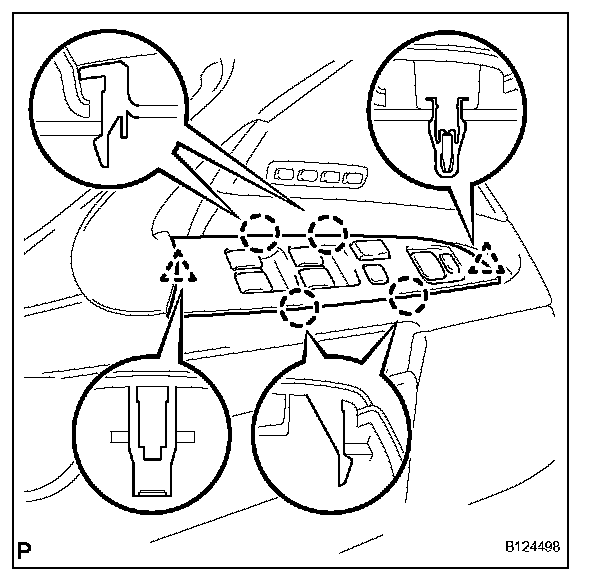 P

B124498