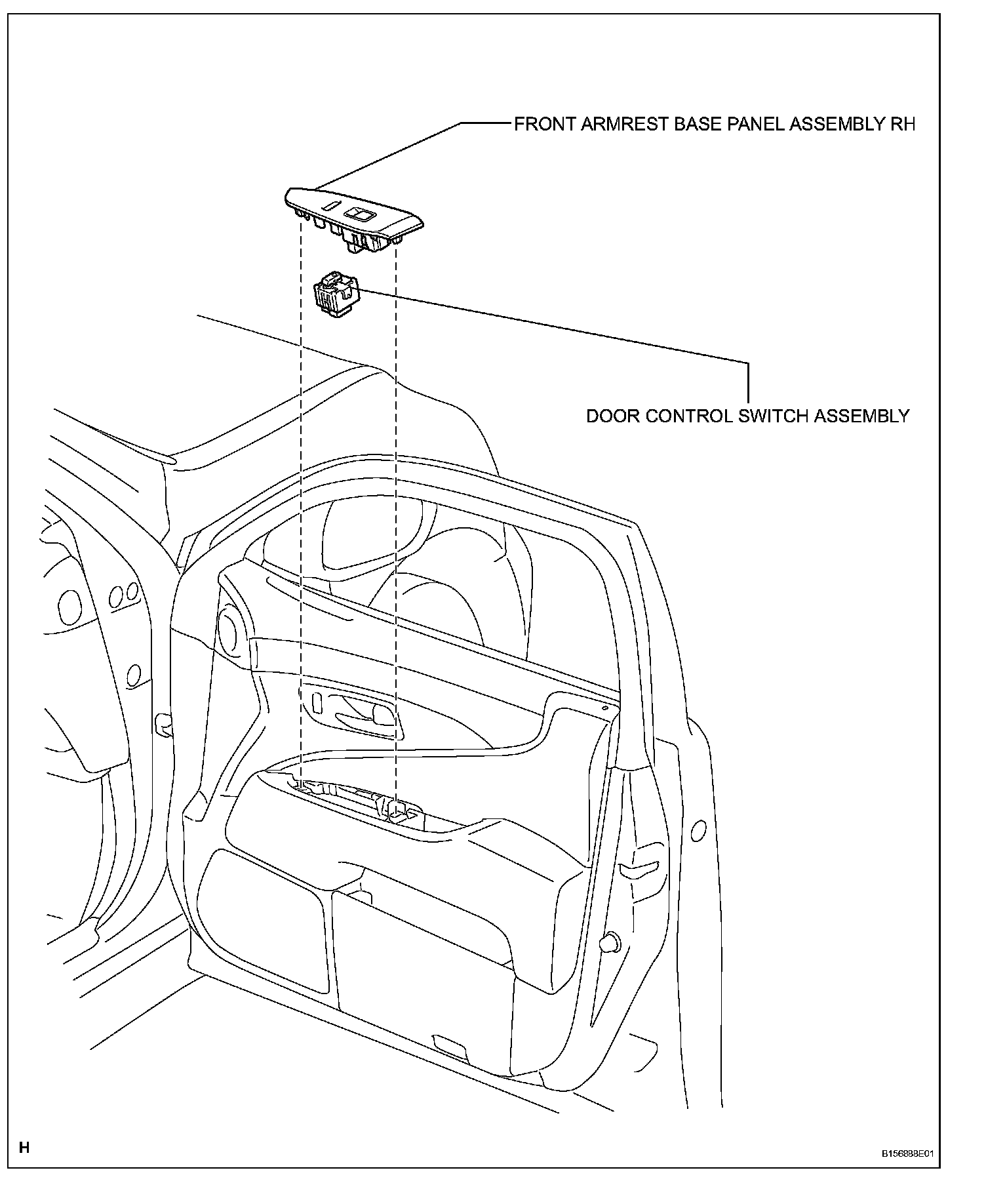 FRONT ARMREST BASE PANEL ASSEMBLY RH

DOOR CONTROL SWITCH ASSEMBLY

H

B156888E01