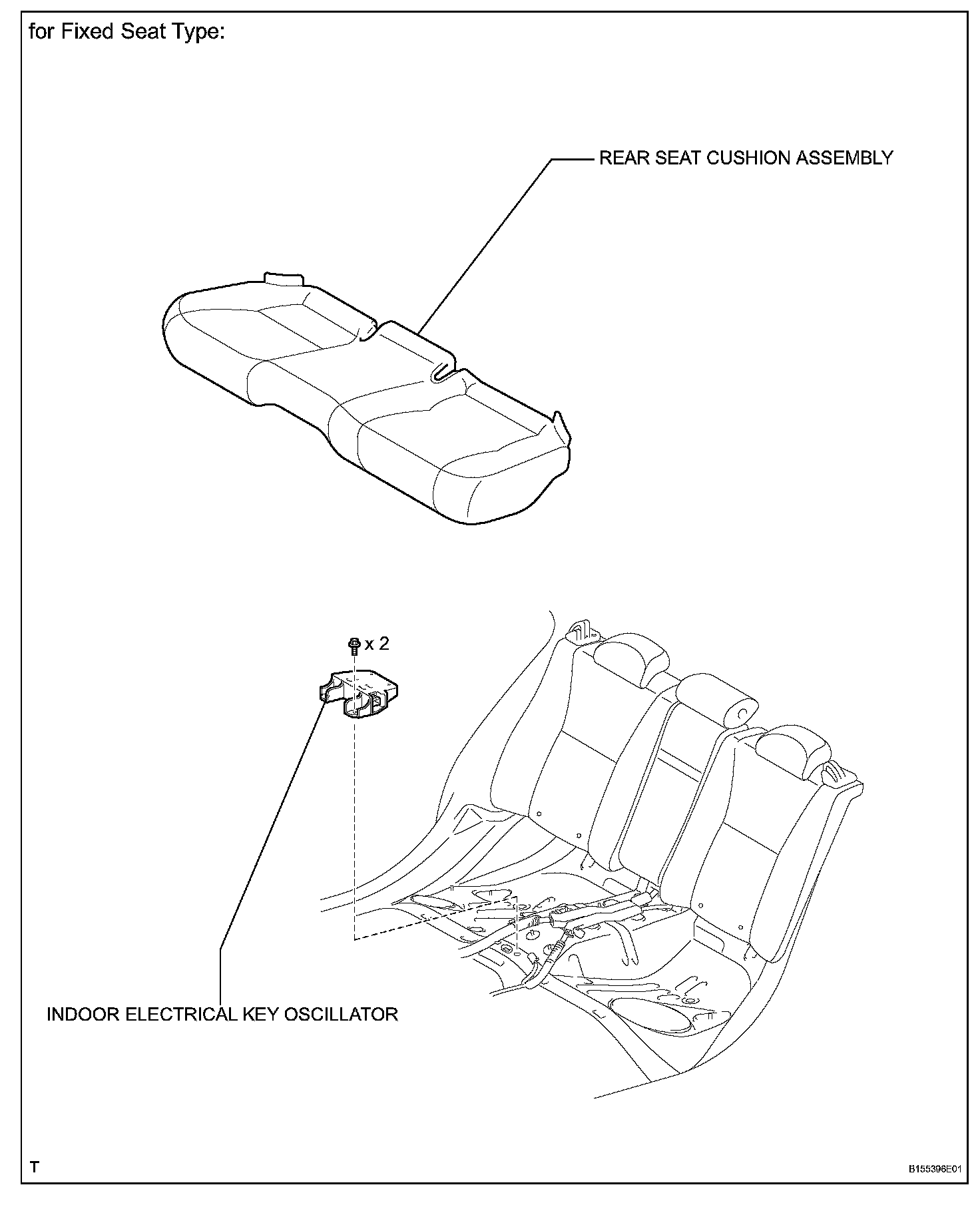 for Fixed Seat Type:

REAR SEAT CUSHION ASSEMBLY

x 2

INDOOR ELECTRICAL KEY OSCILLATOR

T

B155396E01