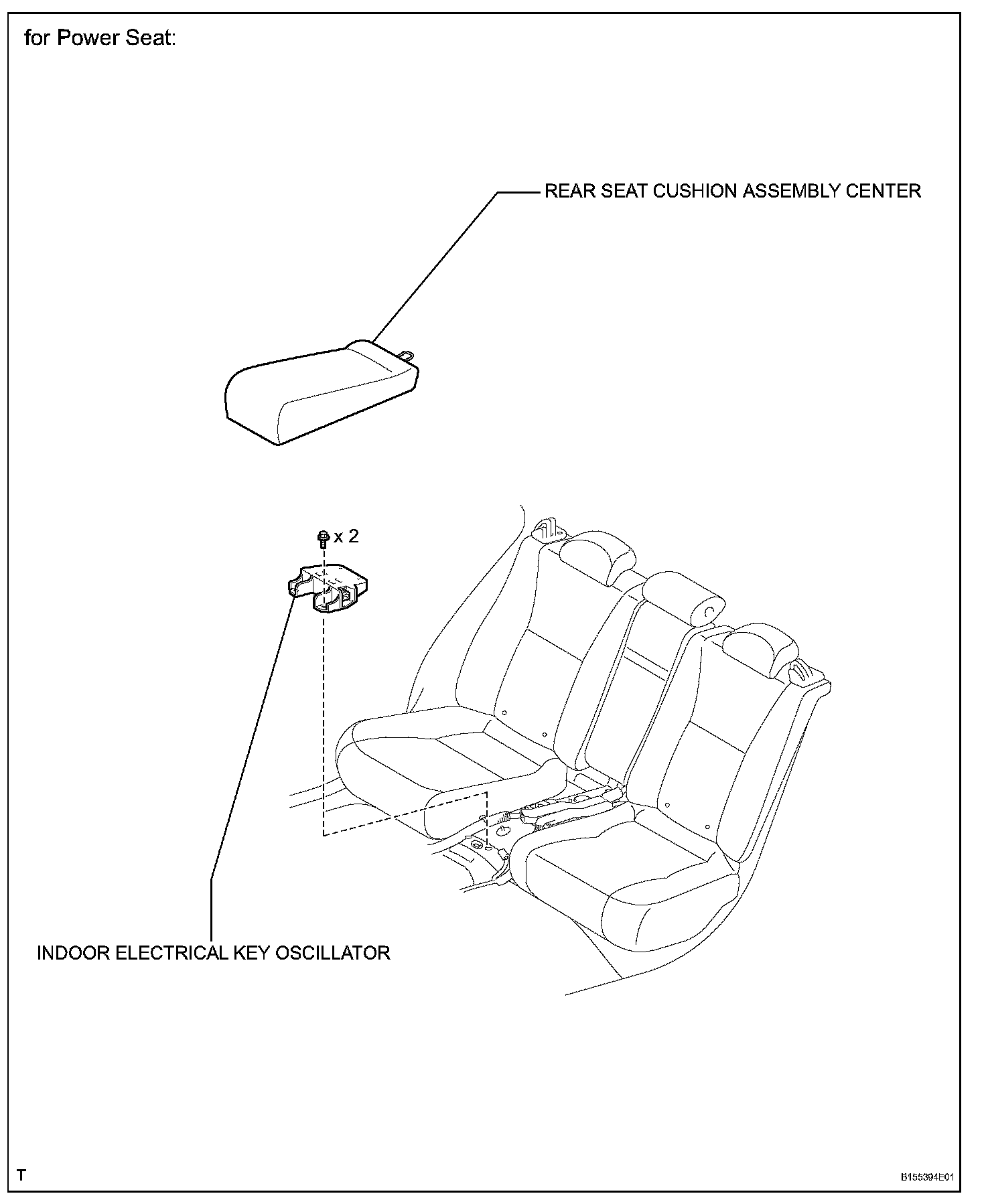 for Power Seat:

REAR SEAT CUSHION ASSEMBLY CENTER

x 2

INDOOR ELECTRICAL KEY OSCILLATOR

T

B155394E01