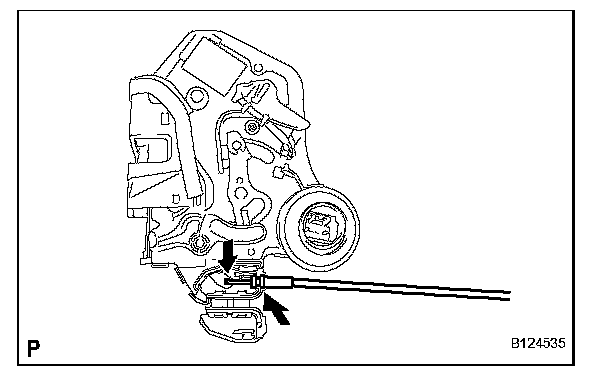 P

B124535