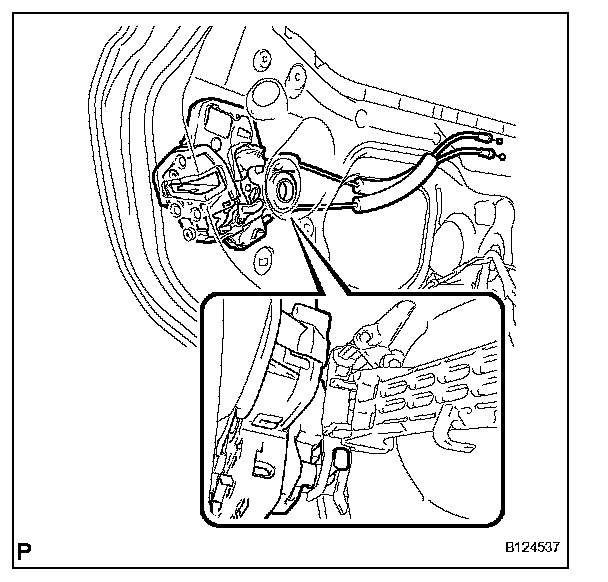 P

B124537