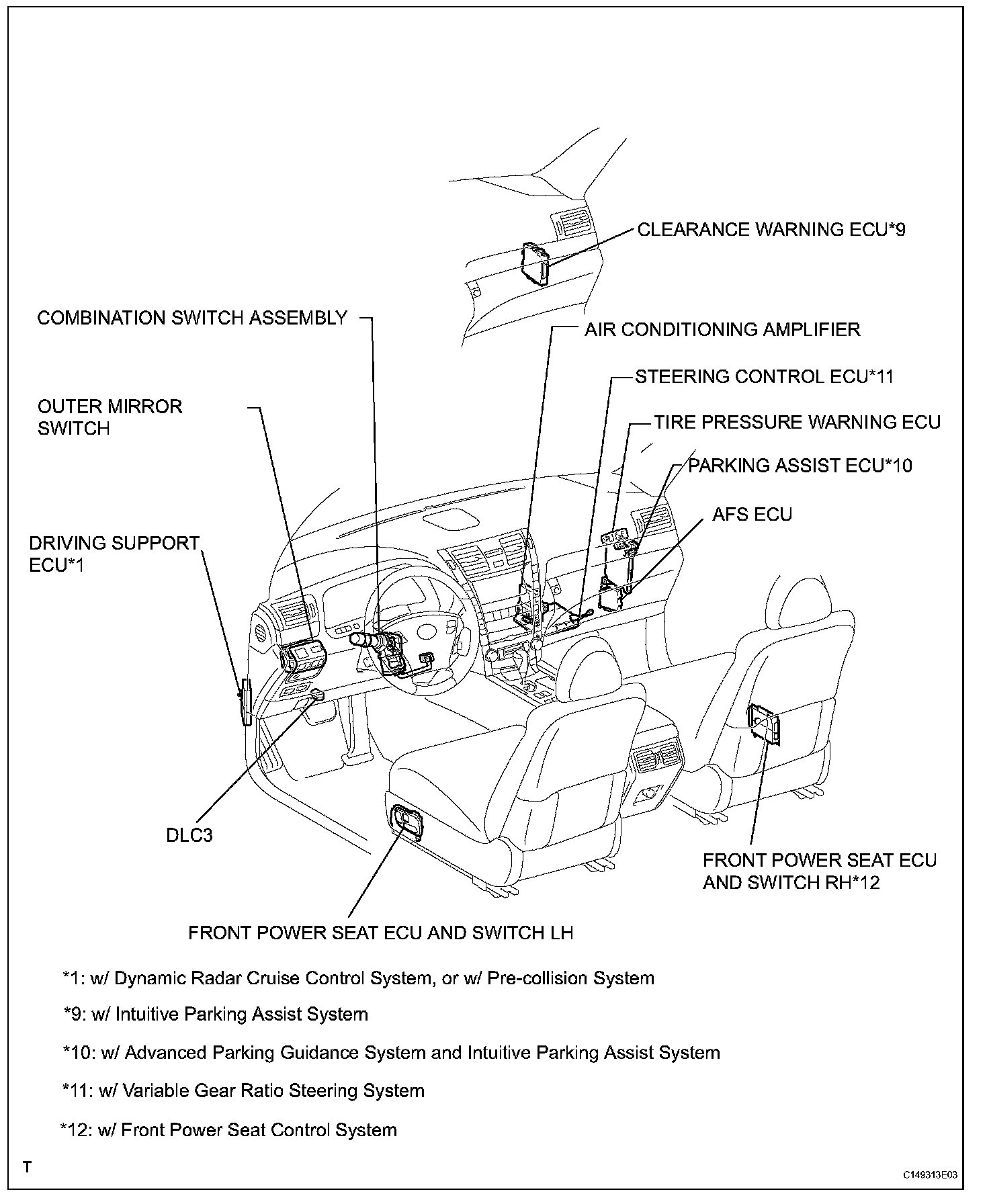 CLEARANCE WARNING ECU*9

COMBINATION SWITCH ASSEMBLY

AIR CONDITIONING AMPLIFIER

STEERING CONTROL ECU*11

OUTER MIRROR SWITCH

TIRE PRESSURE WARNING ECU

PARKING ASSIST ECU*10

AFS ECU

DRIVING SUPPORT ECU*1

DLC3

FRONT POWER SEAT ECU AND SWITCH RH*12

FRONT POWER SEAT ECU AND SWITCH LH

*1: w/ Dynamic Radar Cruise Control System, or w/ Pre-collision System

*9: w/ Intuitive Parking Assist System

*10: w/ Advanced Parking Guidance System and Intuitive Parking Assist System

*11: w/ Variable Gear Ratio Steering System

*12: w/ Front Power Seat Control System

T

C149313E03