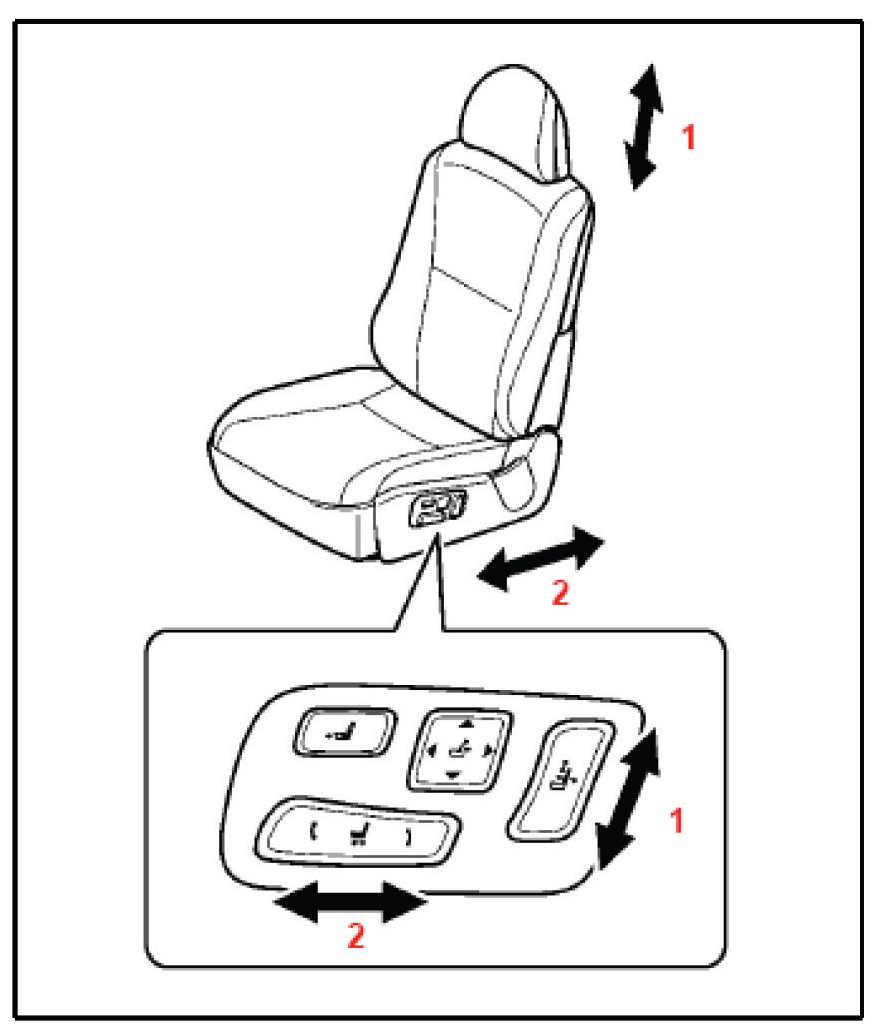 1
2
1
2