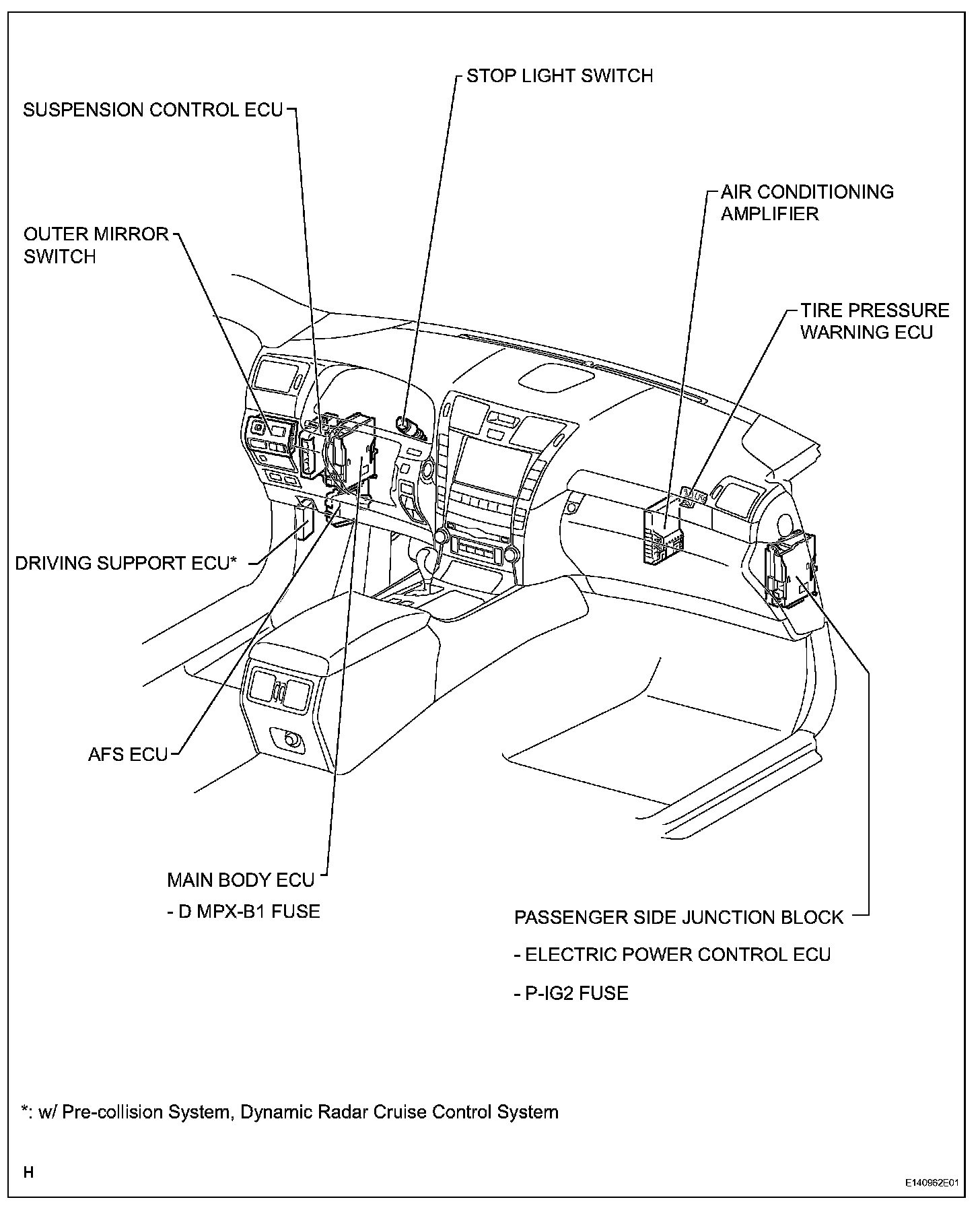 STOP LIGHT SWITCH

SUSPENSION CONTROL ECU

AIR CONDITIONING AMPLIFIER

OUTER MIRROR SWITCH

TIRE PRESSURE WARNING ECU

DRIVING SUPPORT ECU*

AFS ECU

MAIN BODY ECU

- D MPX-B1 FUSE

PASSENGER SIDE JUNCTION BLOCK

- ELECTRIC POWER CONTROL ECU

- P-IG2 FUSE

*: w/ Pre-collision System, Dynamic Radar Cruise Control System

H

E140962E01