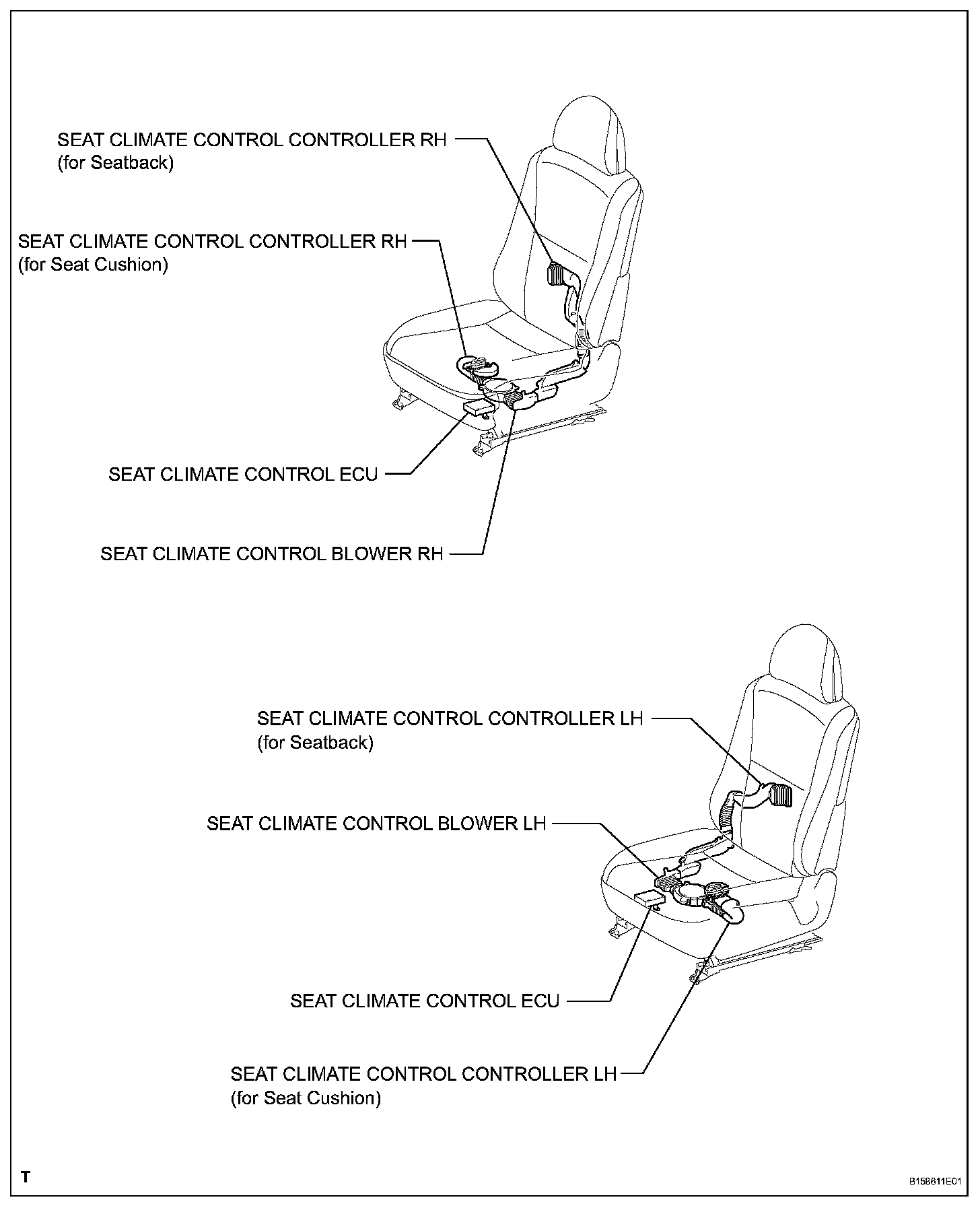 SEAT CLIMATE CONTROL CONTROLLER RH
(for Seatback)

SEAT CLIMATE CONTROL CONTROLLER RH
(for Seat Cushion)

SEAT CLIMATE CONTROL ECU

SEAT CLIMATE CONTROL BLOWER RH

SEAT CLIMATE CONTROL CONTROLLER LH
(for Seatback)

SEAT CLIMATE CONTROL BLOWER LH

SEAT CLIMATE CONTROL ECU

SEAT CLIMATE CONTROL CONTROLLER LH
(for Seat Cushion)

T

B158611E01