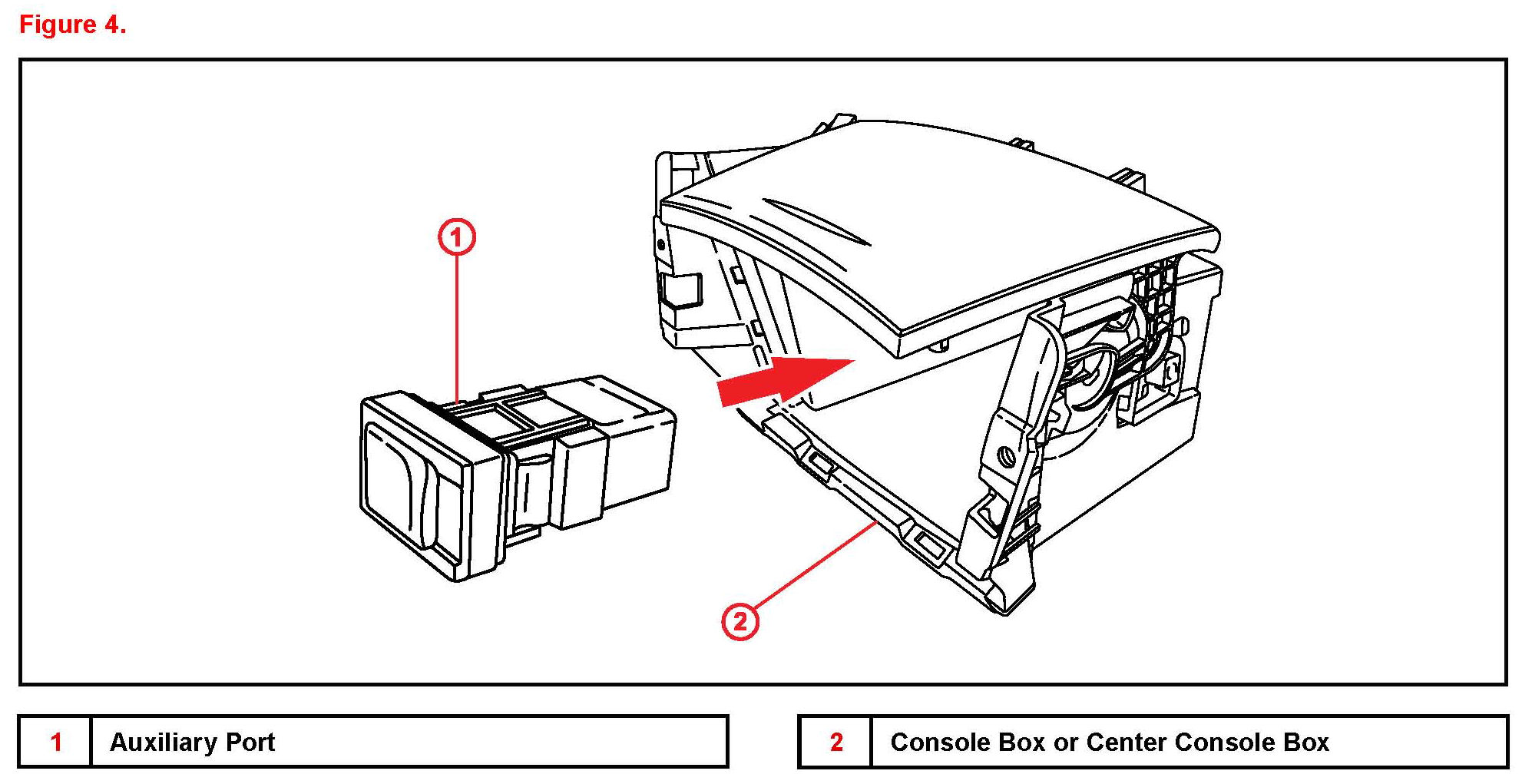 Figure 4.

1

2

| 1 | Auxiliary Port |
|---|---|

| 2 | Console Box or Center Console Box |
|---|---|