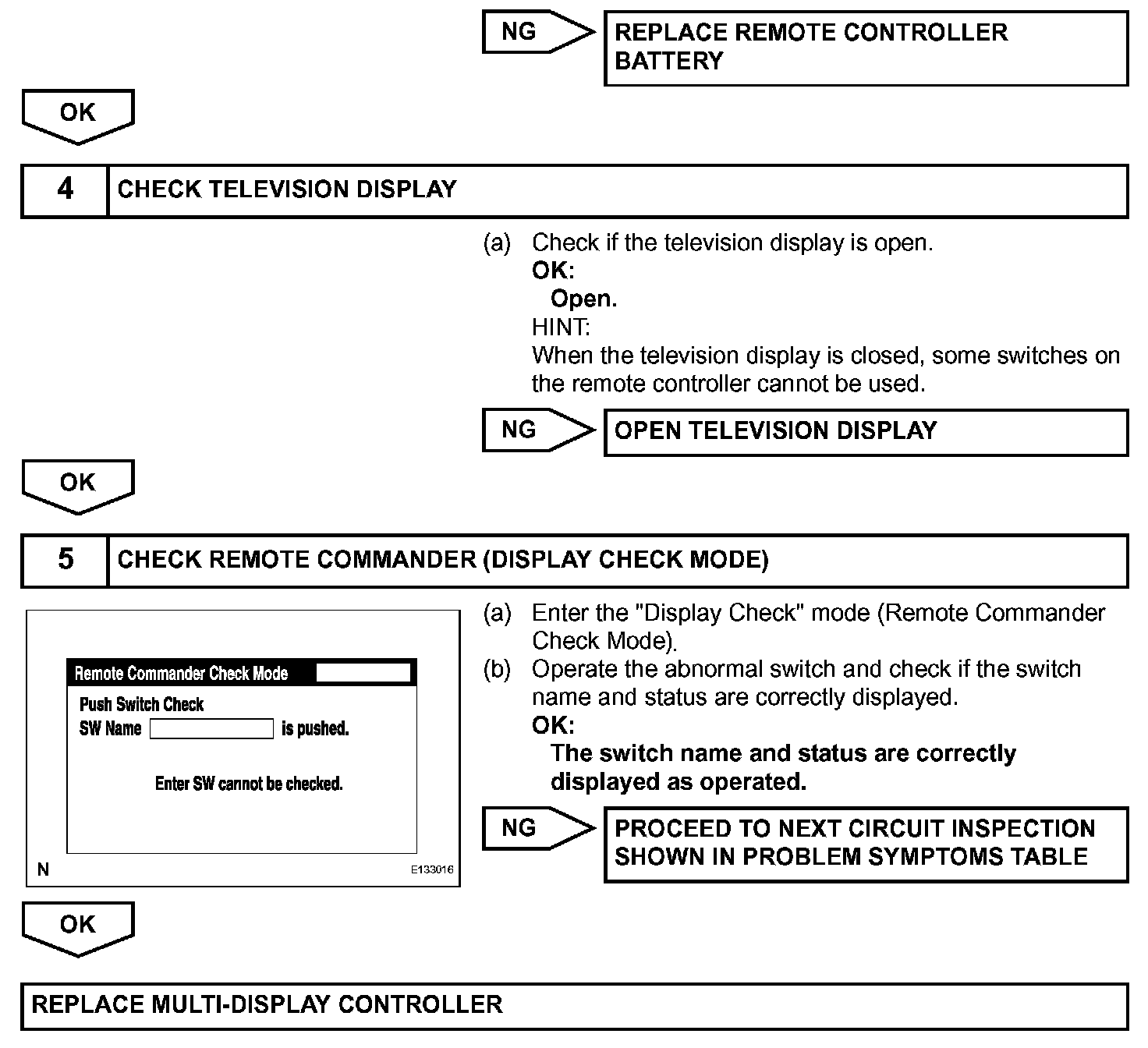 NG

REPLACE REMOTE CONTROLLER BATTERY

OK

4 CHECK TELEVISION DISPLAY

(a) Check if the television display is open.
OK:
Open.
HINT:
When the television display is closed, some switches on the remote controller cannot be used.

NG

OPEN TELEVISION DISPLAY

OK

5 CHECK REMOTE COMMANDER (DISPLAY CHECK MODE)

Remote Commander Check Mode
Push Switch Check
SW Name is pushed.
Enter SW cannot be checked.
N
E133016

(a) Enter the "Display Check" mode (Remote Commander Check Mode).
(b) Operate the abnormal switch and check if the switch name and status are correctly displayed.
OK:
The switch name and status are correctly displayed as operated.

NG

PROCEED TO NEXT CIRCUIT INSPECTION SHOWN IN PROBLEM SYMPTOMS TABLE

OK

REPLACE MULTI-DISPLAY CONTROLLER