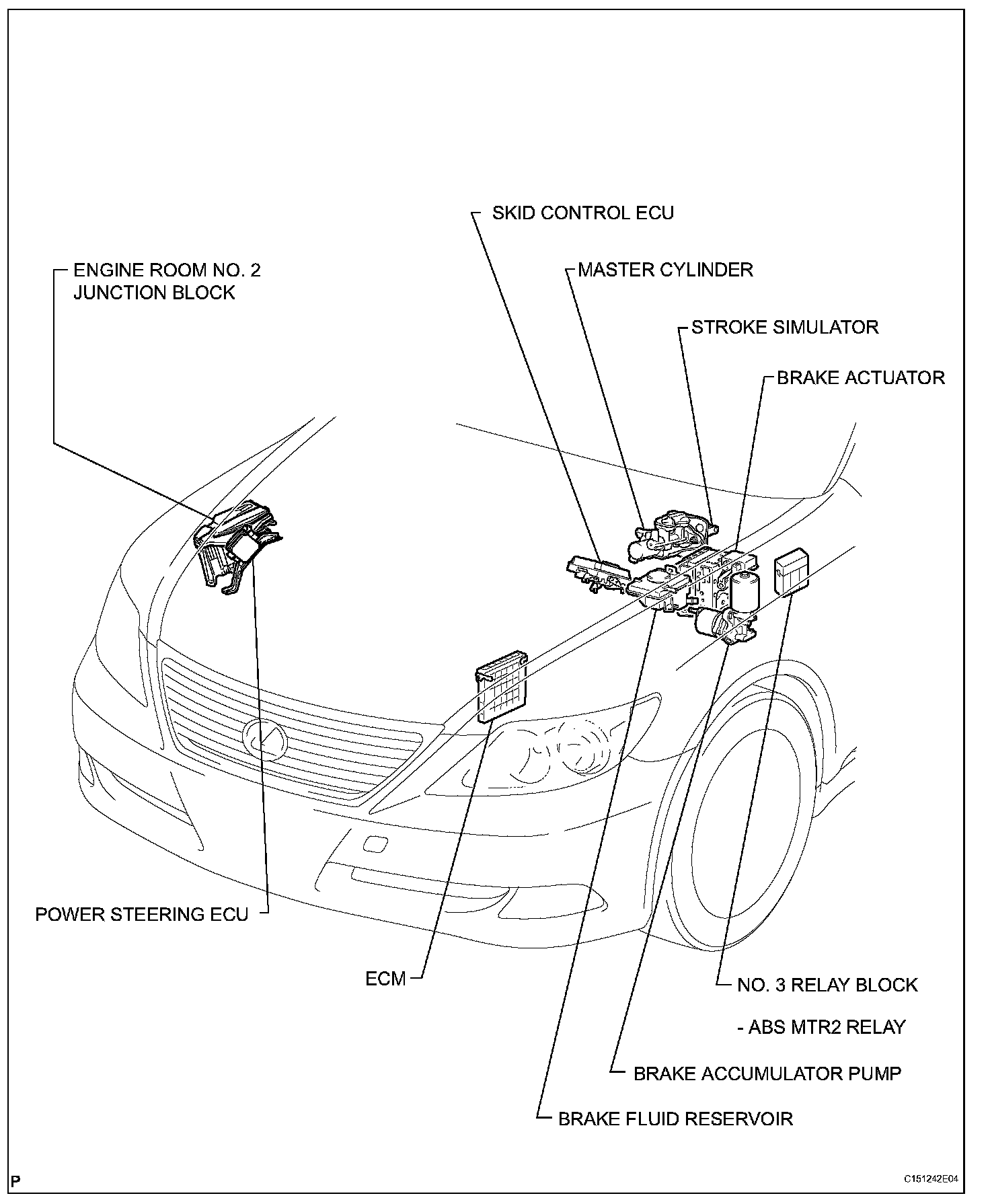 SKID CONTROL ECU

ENGINE ROOM NO. 2 JUNCTION BLOCK

MASTER CYLINDER

STROKE SIMULATOR

BRAKE ACTUATOR

POWER STEERING ECU

ECM

NO. 3 RELAY BLOCK

- ABS MTR2 RELAY

BRAKE ACCUMULATOR PUMP

BRAKE FLUID RESERVOIR

P

C151242E04