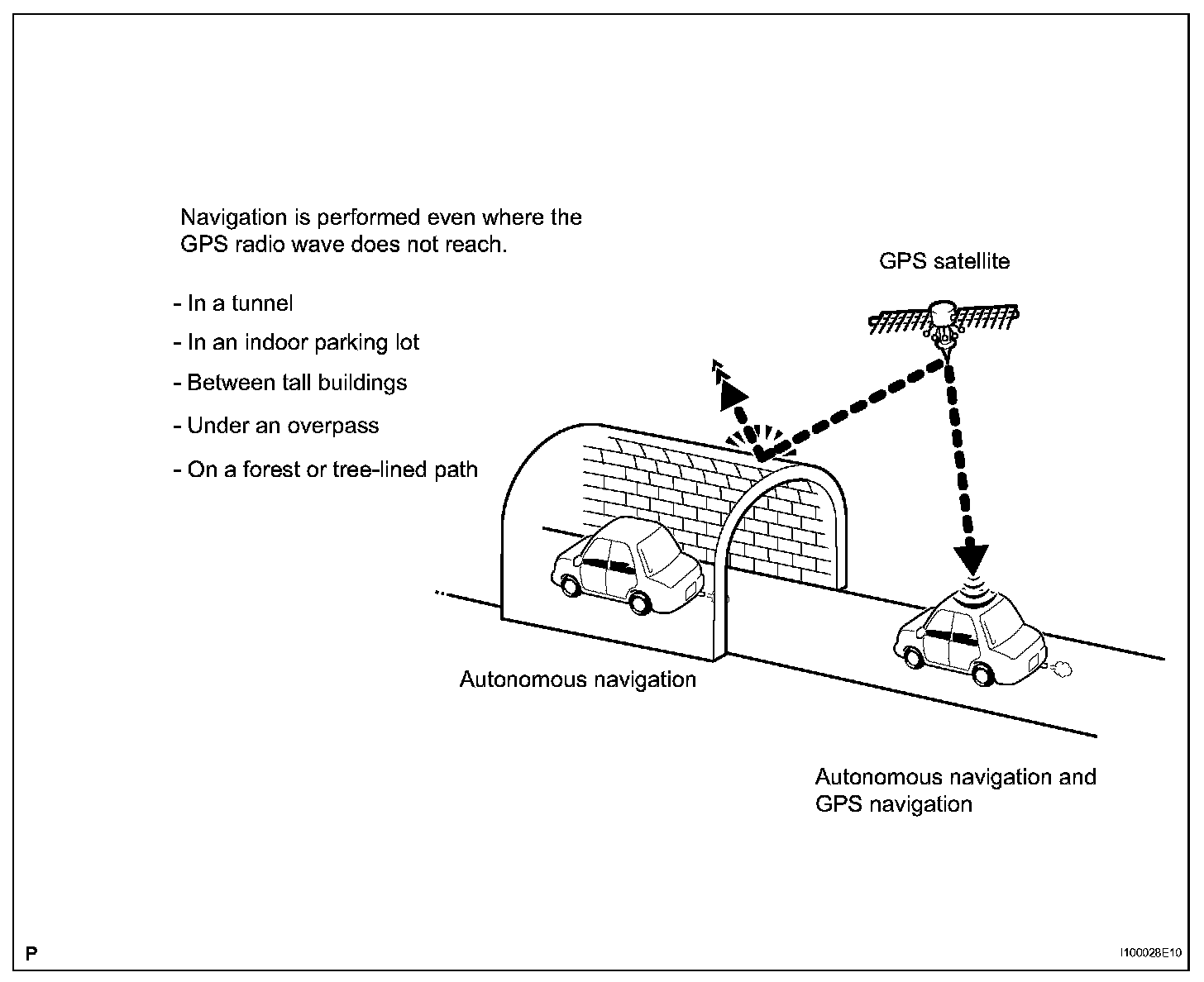 Navigation is performed even where the GPS radio wave does not reach.

- In a tunnel
- In an indoor parking lot
- Between tall buildings
- Under an overpass
- On a forest or tree-lined path

GPS satellite

Autonomous navigation

Autonomous navigation and GPS navigation

P

I100028E10