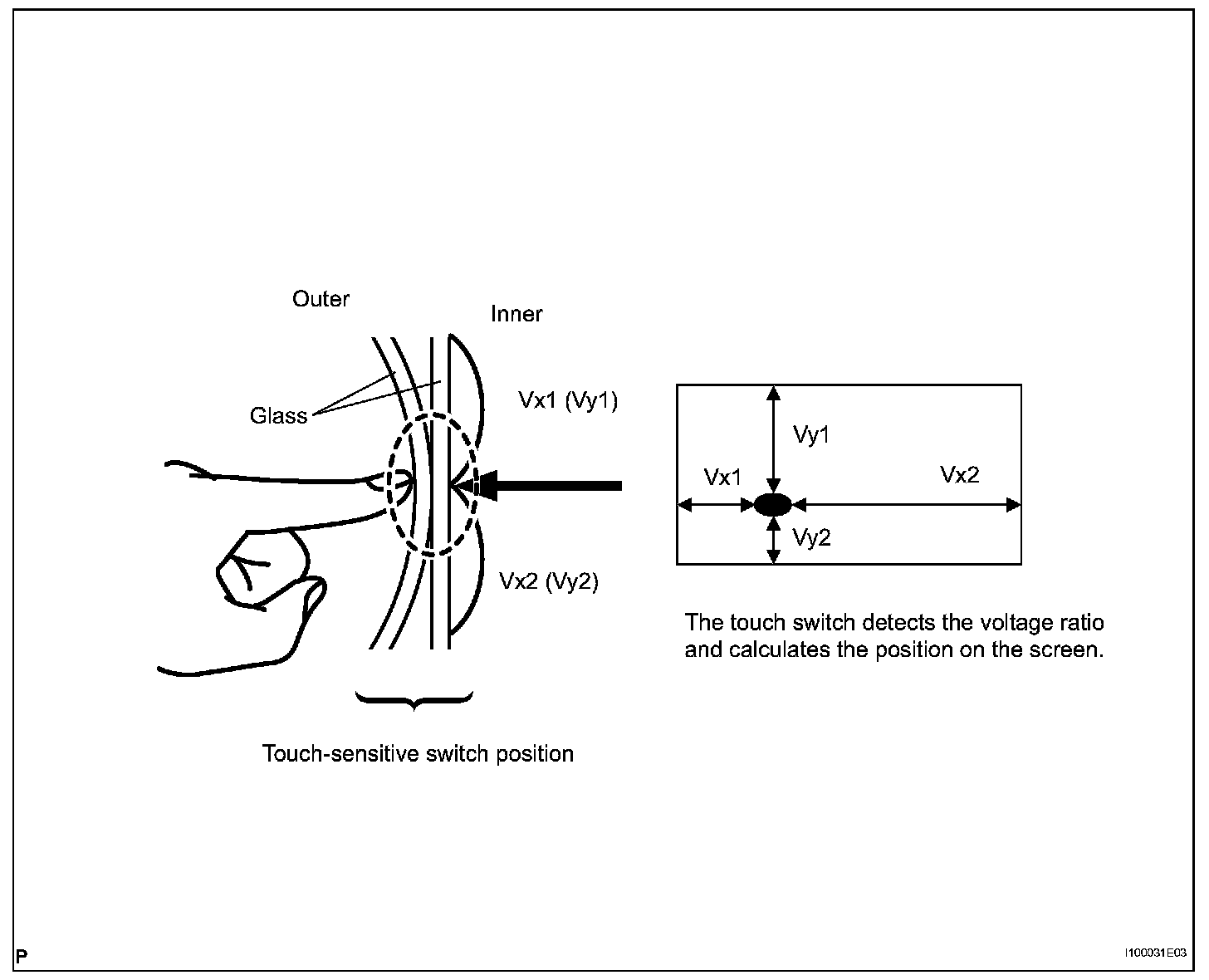 Outer

Inner

Glass

Vx1 (Vy1)

Vx2 (Vy2)

Touch-sensitive switch position

Vy1

Vx1

Vx2

Vy2

The touch switch detects the voltage ratio and calculates the position on the screen.

P

I100031E03