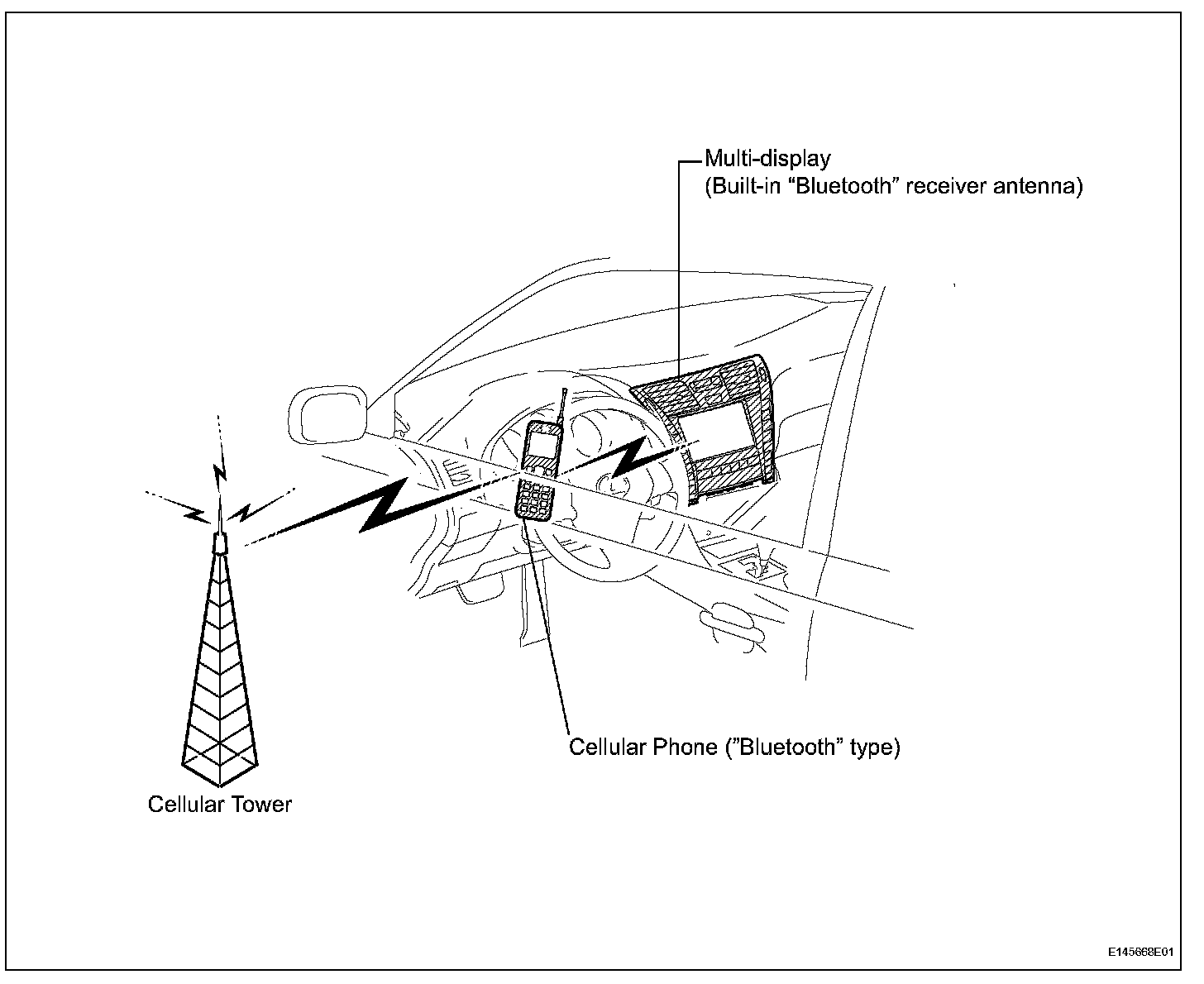 Multi-display
(Built-in “Bluetooth” receiver antenna)

Cellular Phone (”Bluetooth” type)

Cellular Tower

E145668E01