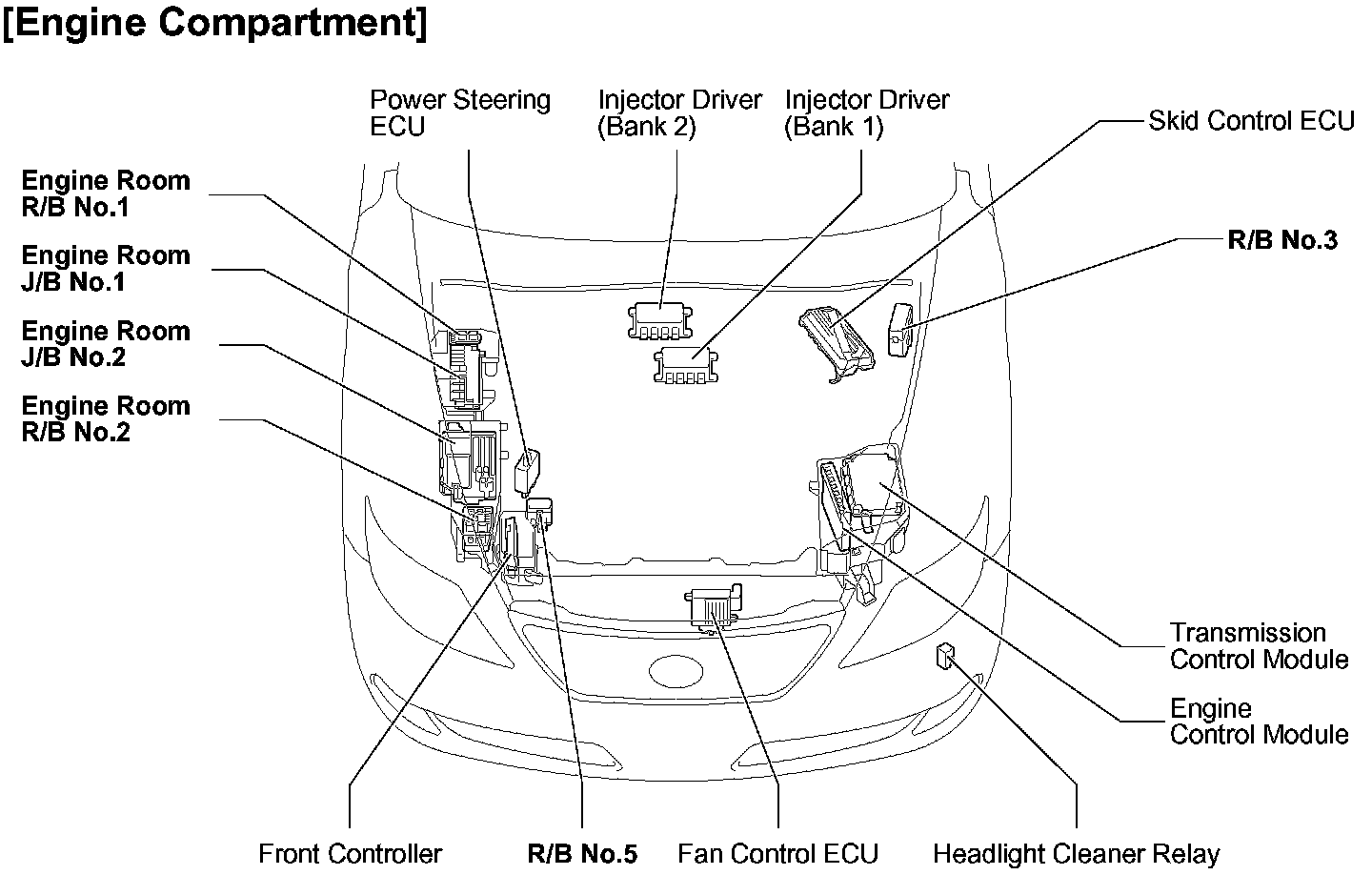 [Engine Compartment]

Power Steering ECU

Injector Driver (Bank 2)

Injector Driver (Bank 1)

Skid Control ECU

Engine Room R/B No.1

Engine Room J/B No.1

Engine Room J/B No.2

Engine Room R/B No.2

R/B No.3

Transmission Control Module

Engine Control Module

Front Controller

R/B No.5

Fan Control ECU

Headlight Cleaner Relay