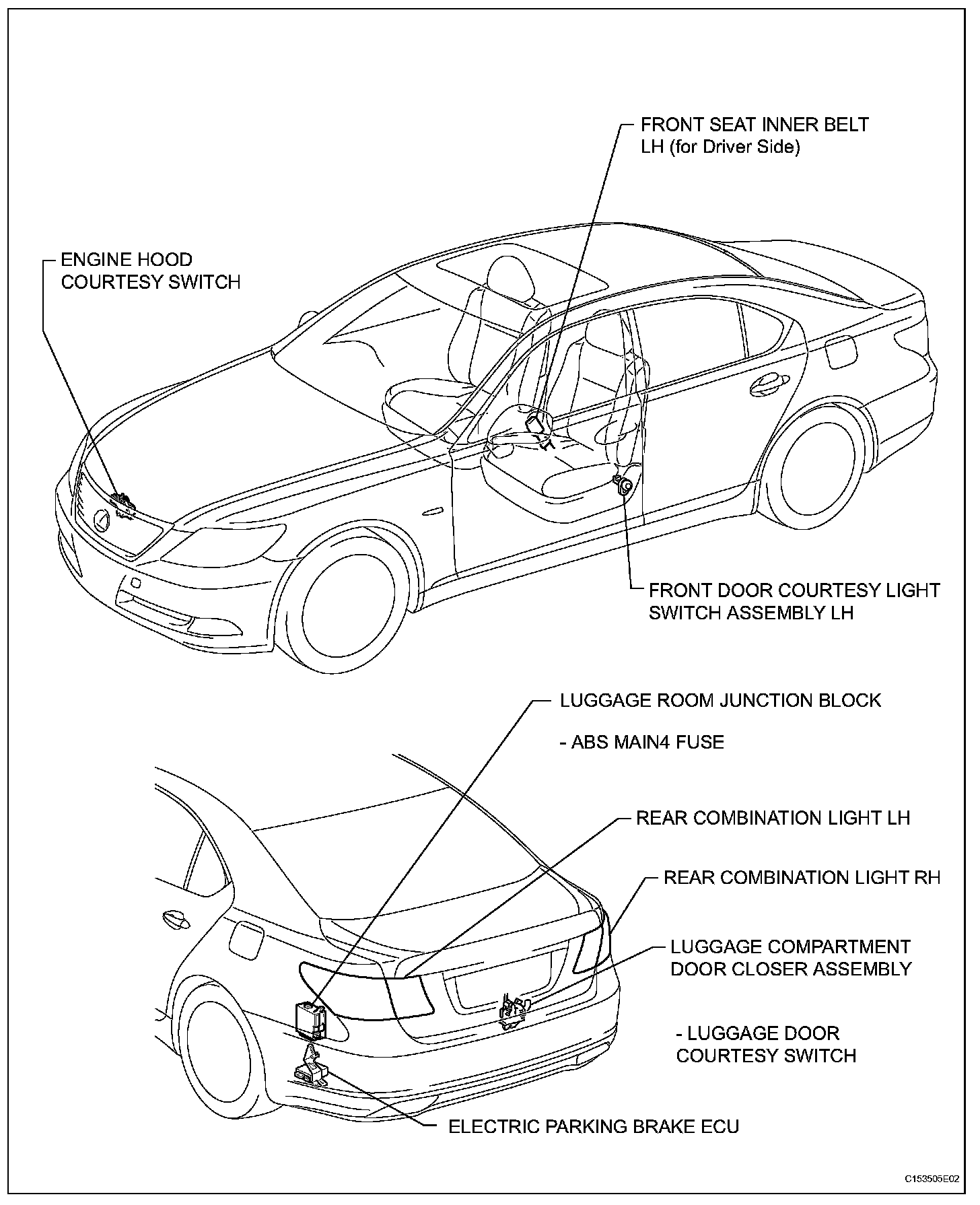 FRONT SEAT INNER BELT LH (for Driver Side)

ENGINE HOOD COURTESY SWITCH

FRONT DOOR COURTESY LIGHT SWITCH ASSEMBLY LH

LUGGAGE ROOM JUNCTION BLOCK

- ABS MAIN4 FUSE

REAR COMBINATION LIGHT LH

REAR COMBINATION LIGHT RH

LUGGAGE COMPARTMENT DOOR CLOSER ASSEMBLY

- LUGGAGE DOOR COURTESY SWITCH

ELECTRIC PARKING BRAKE ECU

C153505E02