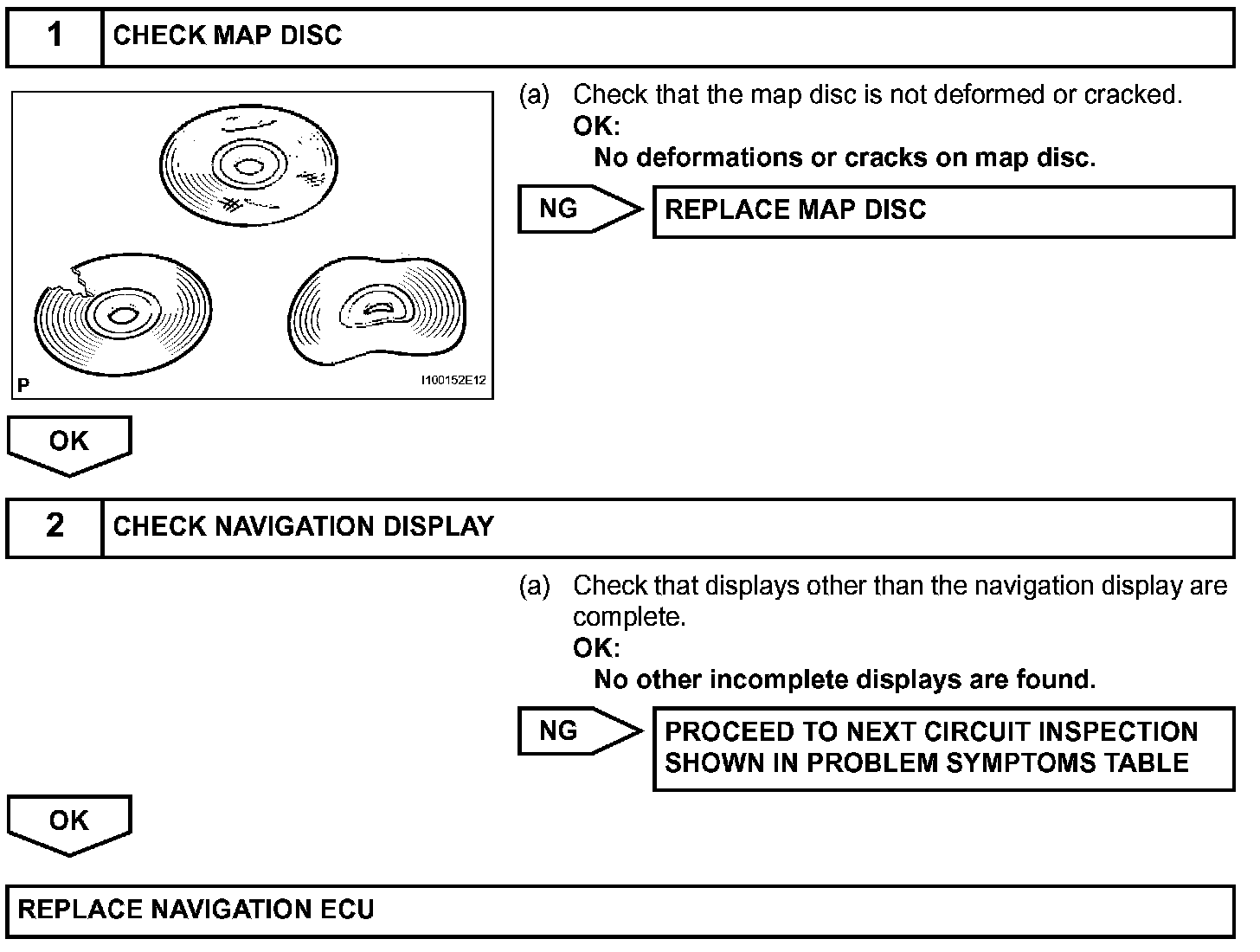 1 CHECK MAP DISC

P

I100152E12

(a) Check that the map disc is not deformed or cracked.
OK:
No deformations or cracks on map disc.

NG

REPLACE MAP DISC

OK

2 CHECK NAVIGATION DISPLAY

(a) Check that displays other than the navigation display are complete.
OK:
No other incomplete displays are found.

NG

PROCEED TO NEXT CIRCUIT INSPECTION SHOWN IN PROBLEM SYMPTOMS TABLE

OK

REPLACE NAVIGATION ECU