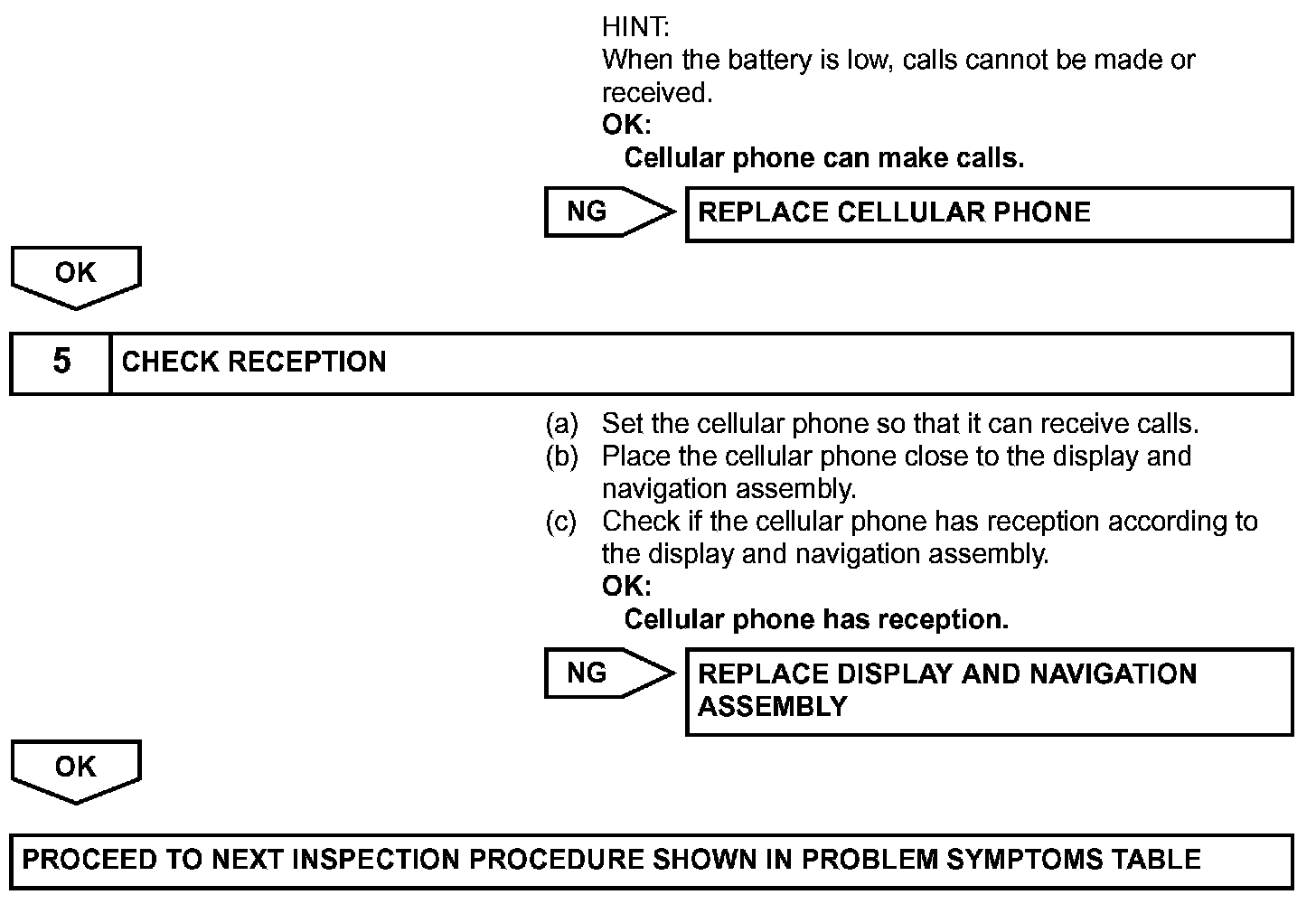 HINT:
When the battery is low, calls cannot be made or received.
OK:
Cellular phone can make calls.

NG

REPLACE CELLULAR PHONE

OK

5

CHECK RECEPTION

(a) Set the cellular phone so that it can receive calls.
(b) Place the cellular phone close to the display and navigation assembly.
(c) Check if the cellular phone has reception according to the display and navigation assembly.
OK:
Cellular phone has reception.

NG

REPLACE DISPLAY AND NAVIGATION ASSEMBLY

OK

PROCEED TO NEXT INSPECTION PROCEDURE SHOWN IN PROBLEM SYMPTOMS TABLE