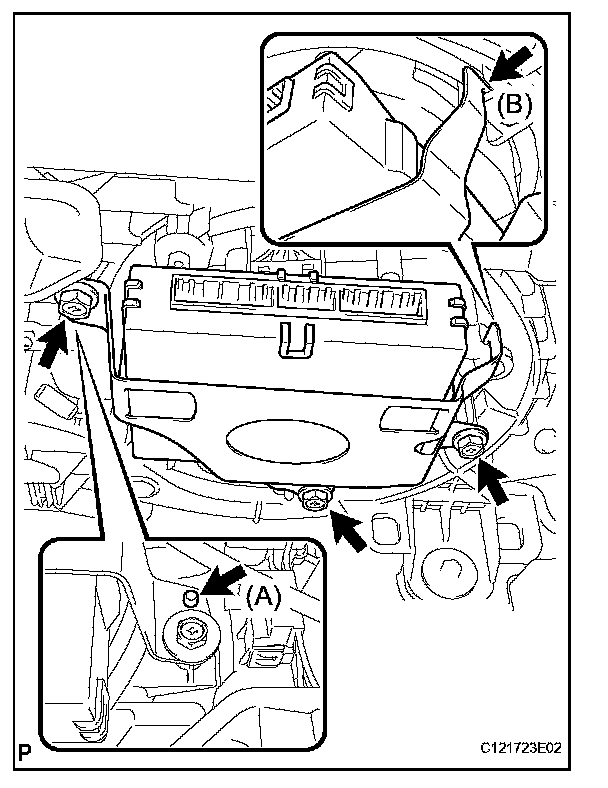 (B)

(A)

P

C121723E02