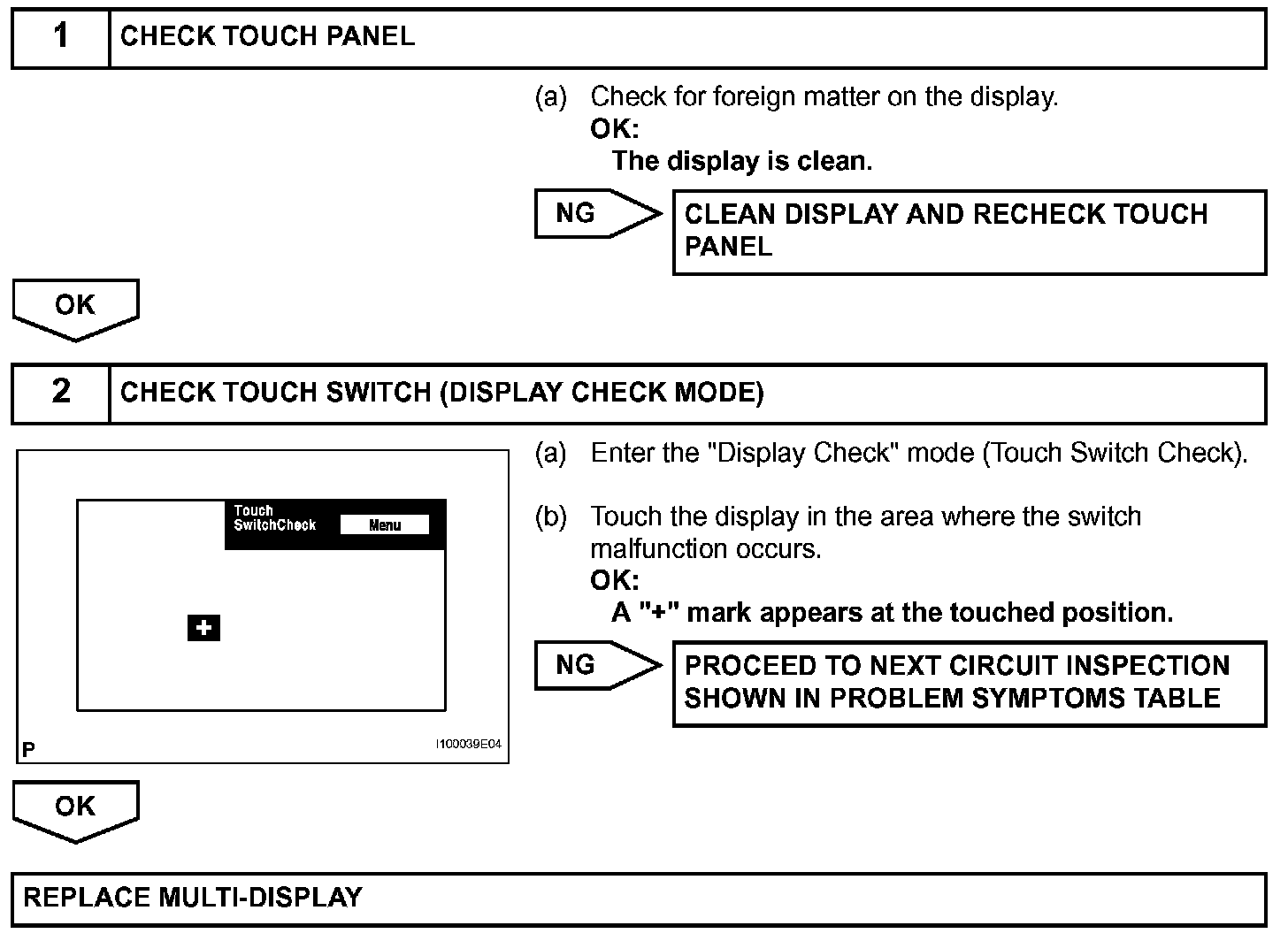 1 CHECK TOUCH PANEL

(a) Check for foreign matter on the display.
OK:
The display is clean.

NG

CLEAN DISPLAY AND RECHECK TOUCH PANEL

OK

2 CHECK TOUCH SWITCH (DISPLAY CHECK MODE)

Touch SwitchCheck
Menu
+
P
I100039E04

(a) Enter the "Display Check" mode (Touch Switch Check).

(b) Touch the display in the area where the switch malfunction occurs.
OK:
A "+" mark appears at the touched position.

NG

PROCEED TO NEXT CIRCUIT INSPECTION SHOWN IN PROBLEM SYMPTOMS TABLE

OK

REPLACE MULTI-DISPLAY