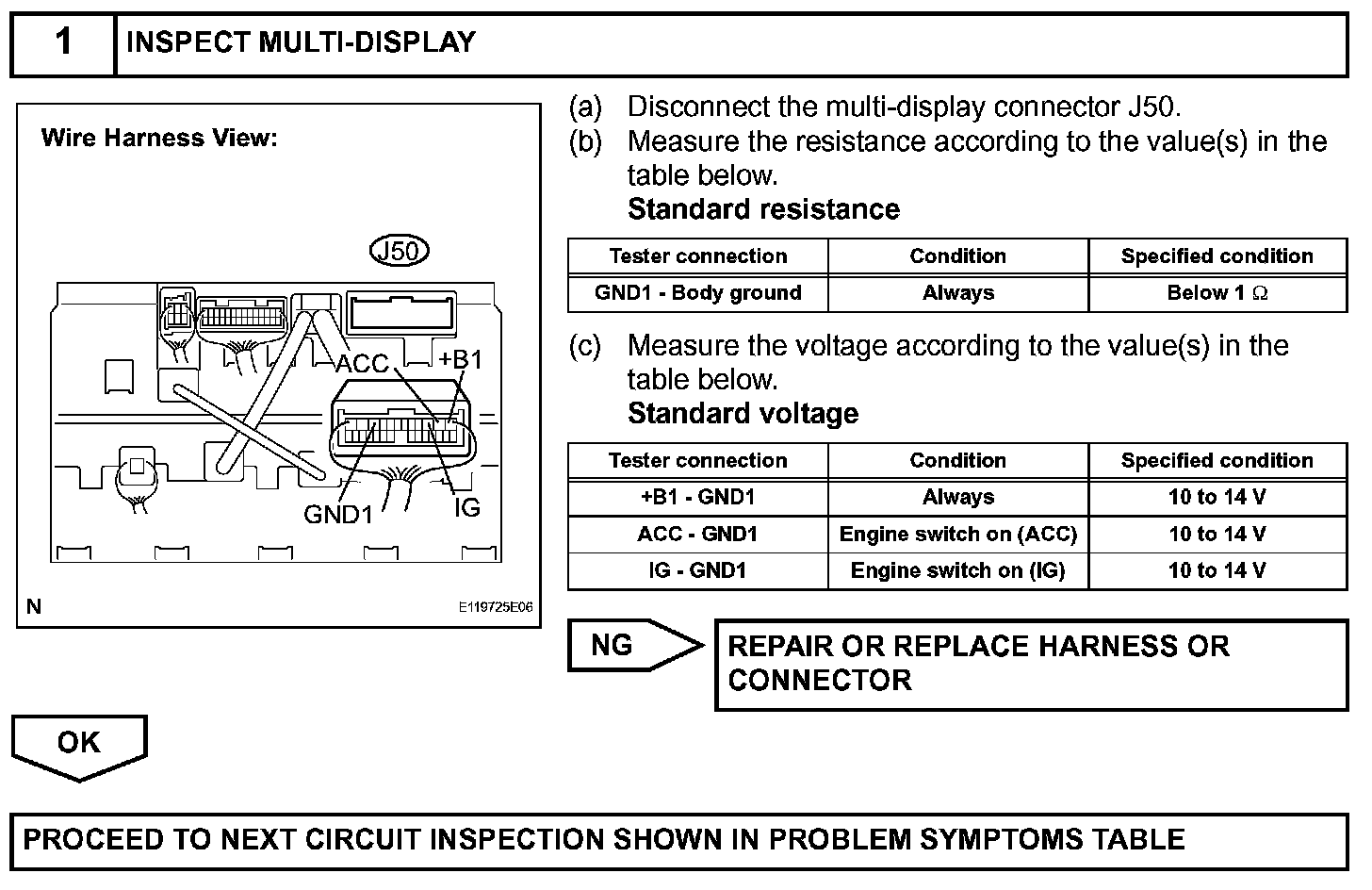 1 INSPECT MULTI-DISPLAY

Wire Harness View:

J50

ACC

+B1

GND1

IG

N

E119725E06

(a) Disconnect the multi-display connector J50.

(b) Measure the resistance according to the value(s) in the table below.

Standard resistance

| Tester connection | Condition | Specified condition |
|---|---|---|
| GND1 - Body ground | Always | Below 1 $\Omega$ |

(c) Measure the voltage according to the value(s) in the table below.

Standard voltage

| Tester connection | Condition | Specified condition |
|---|---|---|
| +B1 - GND1 | Always | 10 to 14 V |
| ACC - GND1 | Engine switch on (ACC) | 10 to 14 V |
| IG - GND1 | Engine switch on (IG) | 10 to 14 V |

NG

REPAIR OR REPLACE HARNESS OR CONNECTOR

OK

PROCEED TO NEXT CIRCUIT INSPECTION SHOWN IN PROBLEM SYMPTOMS TABLE