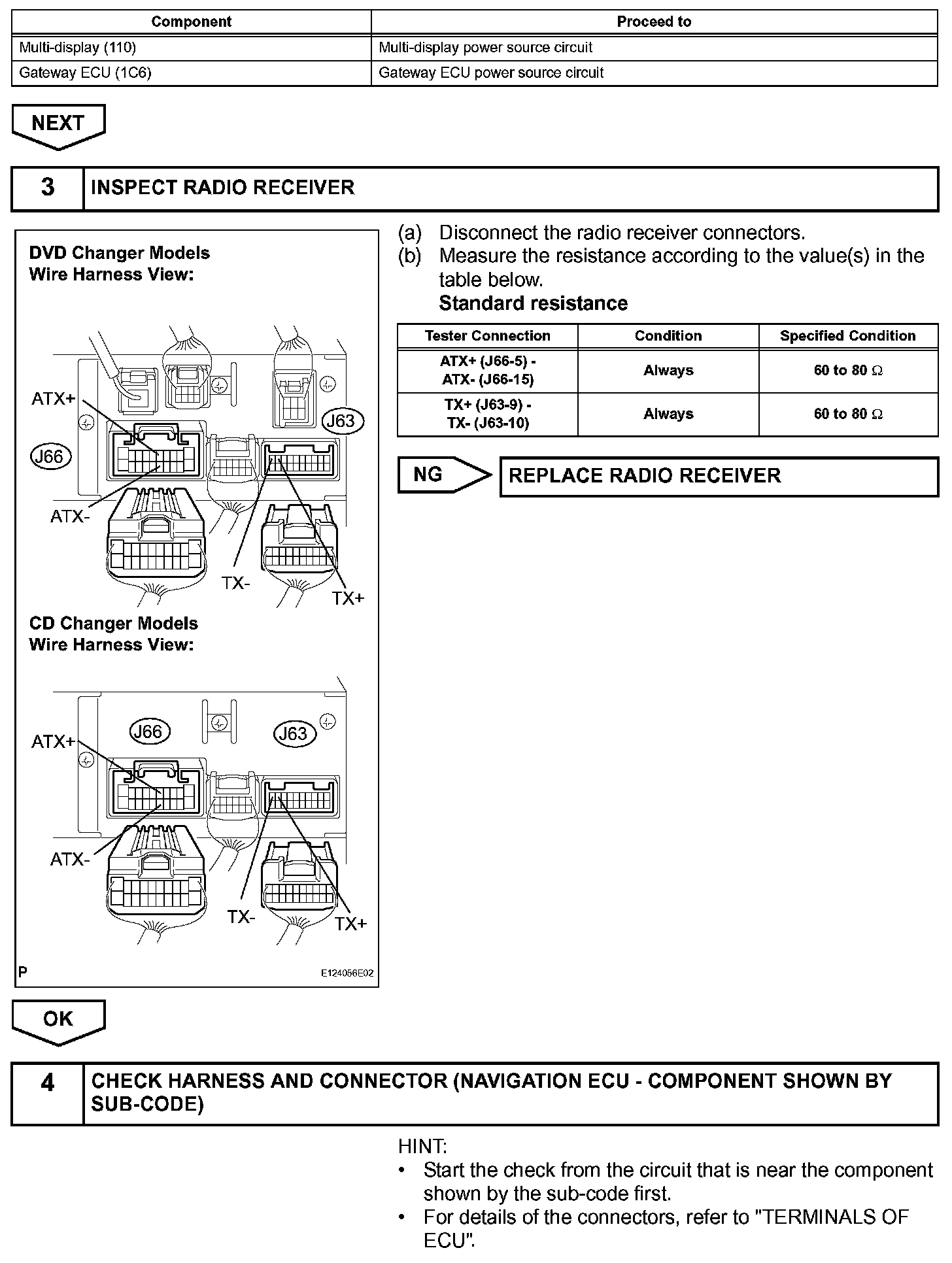 | Component | Proceed to |
|---|---|
| Multi-display (110) | Multi-display power source circuit |
| Gateway ECU (1C6) | Gateway ECU power source circuit |

NEXT

3 INSPECT RADIO RECEIVER

DVD Changer Models
Wire Harness View:

ATX+
J63
J66
ATX-
TX-
TX+

CD Changer Models
Wire Harness View:

J66
J63
ATX+
ATX-
TX-
TX+

P
E124056E02

(a) Disconnect the radio receiver connectors.
(b) Measure the resistance according to the value(s) in the table below.
Standard resistance

| Tester Connection | Condition | Specified Condition |
|---|---|---|
| ATX+ (J66-5) - ATX- (J66-15) | Always | 60 to 80 $\Omega$ |
| TX+ (J63-9) - TX- (J63-10) | Always | 60 to 80 $\Omega$ |

NG REPLACE RADIO RECEIVER

OK

4 CHECK HARNESS AND CONNECTOR (NAVIGATION ECU - COMPONENT SHOWN BY SUB-CODE)

HINT:
• Start the check from the circuit that is near the component shown by the sub-code first.
• For details of the connectors, refer to "TERMINALS OF ECU".